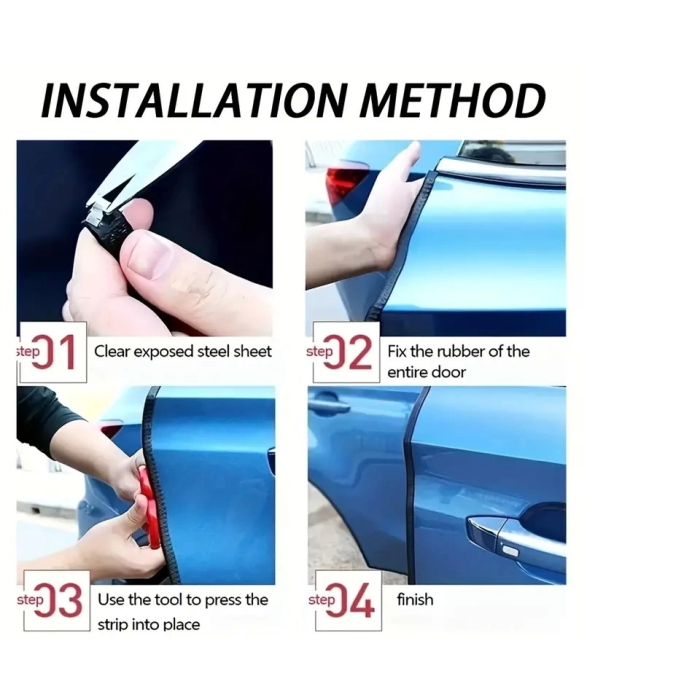 INSTALLATION METHOD

step 01 Clear exposed steel sheet

step 02 Fix the rubber of the entire door

step 03 Use the tool to press the strip into place

step 04 finish