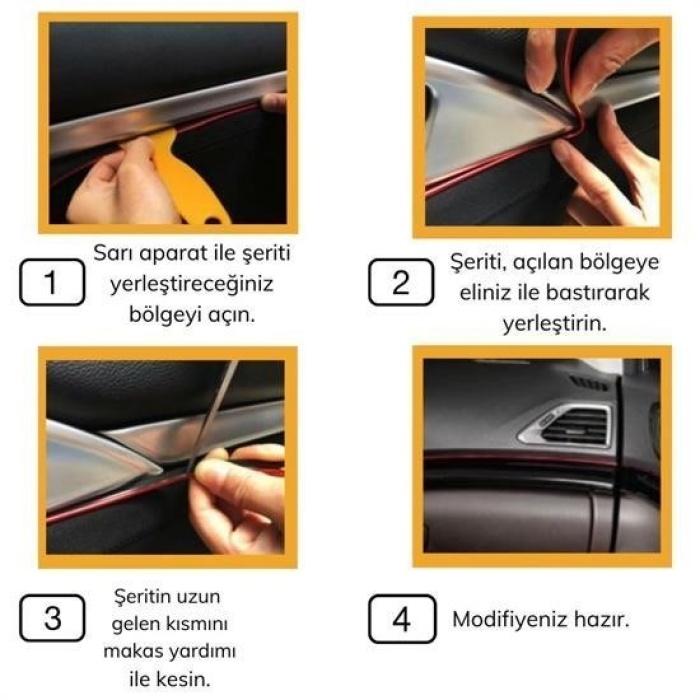 1

Sarı aparat ile şeriti yerleştireceğiniz bölgeyi açın.

2

Şeriti, açılan bölgeye eliniz ile bastırarak yerleştirin.

3

Şeritin uzun gelen kısmını makas yardımı ile kesin.

4

Modifiyeniz hazır.