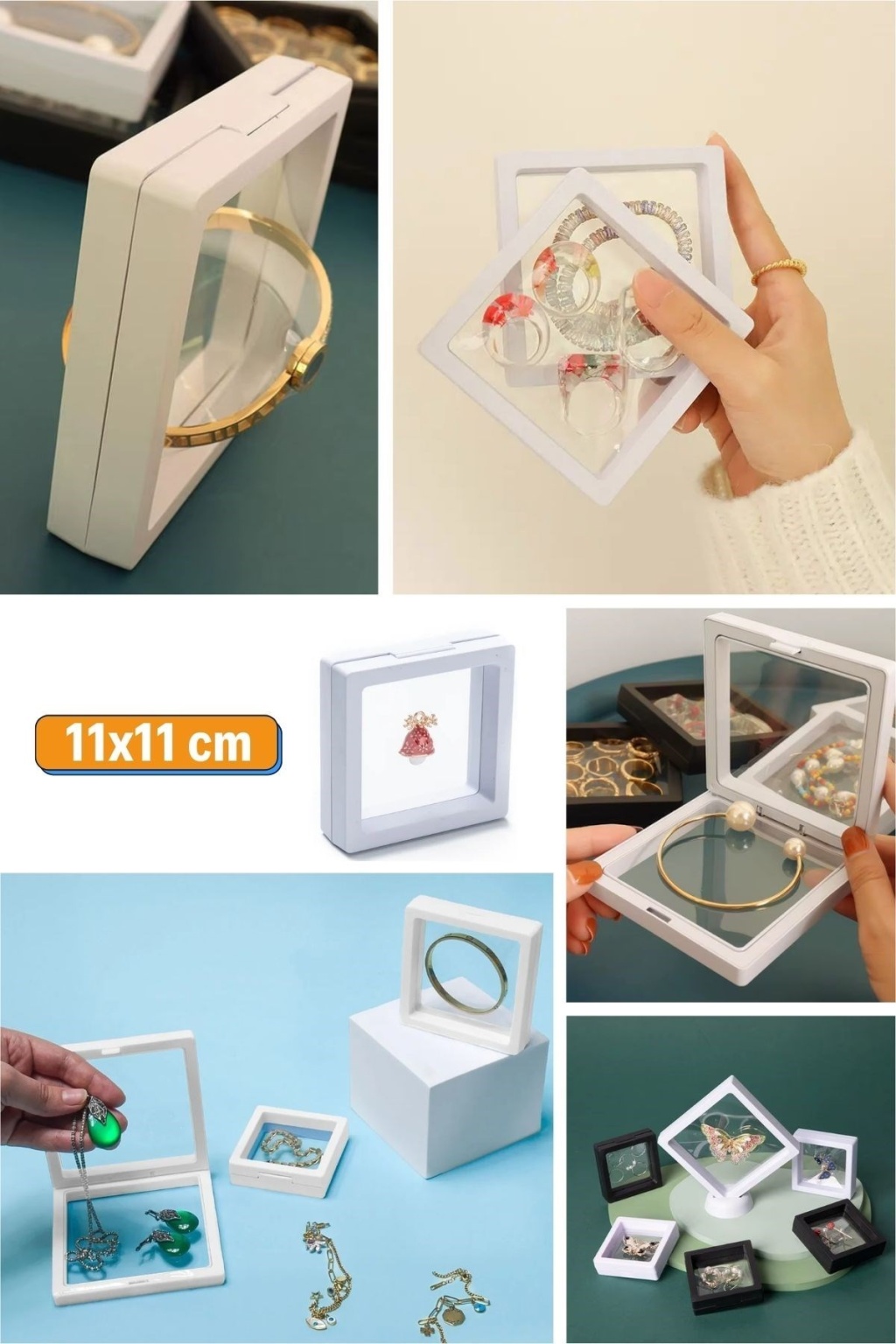 11x11 cm