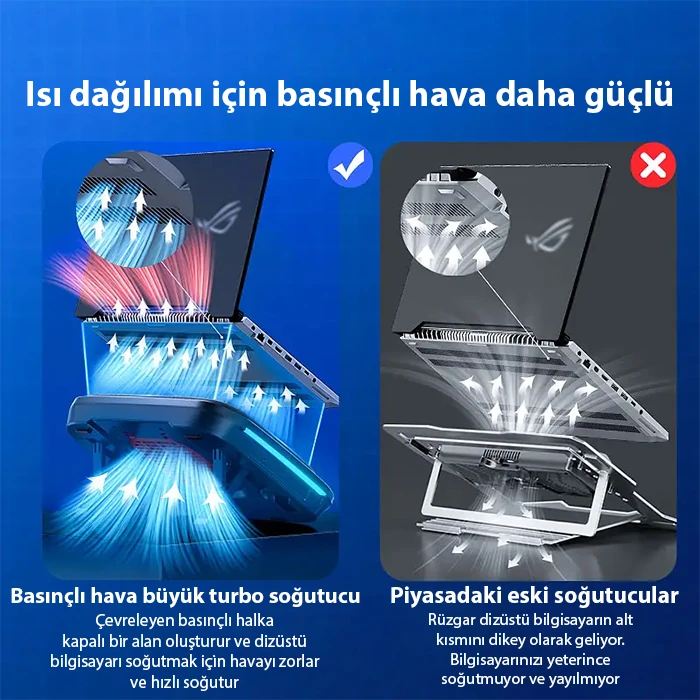 Isı dağılımı için basınçlı hava daha güçlü

Basınçlı hava büyük turbo soğutucu
Çevreleyen basınçlı halka kapalı bir alan oluşturur ve dizüstü bilgisayarı soğutmak için havayı zorlar ve hızlı soğutur

Piyasadaki eski soğutucular
Rüzgar dizüstü bilgisayarın alt kısmını dikey olarak geliyor. Bilgisayarınızı yeterince soğutmuyor ve yayılmıyor