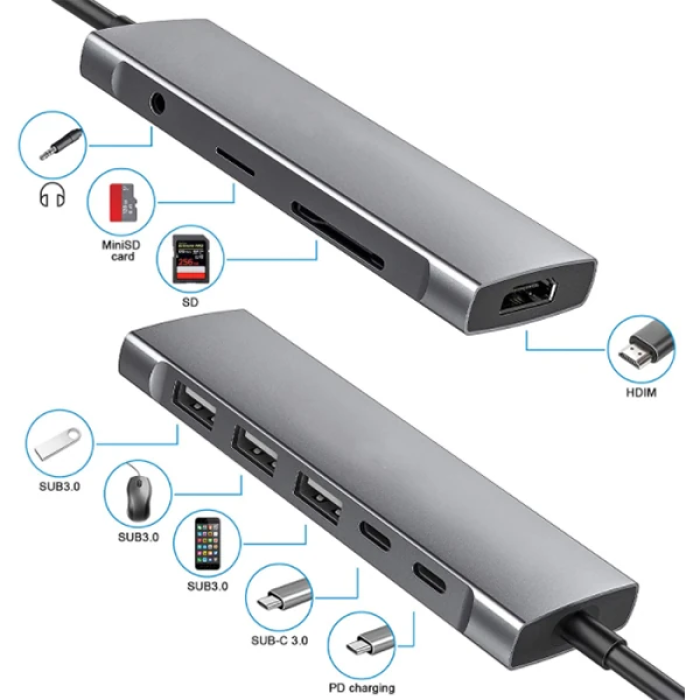 MiniSD card

256

SD

HDIM

SUB3.0

SUB3.0

SUB3.0

SUB-C 3.0

PD charging