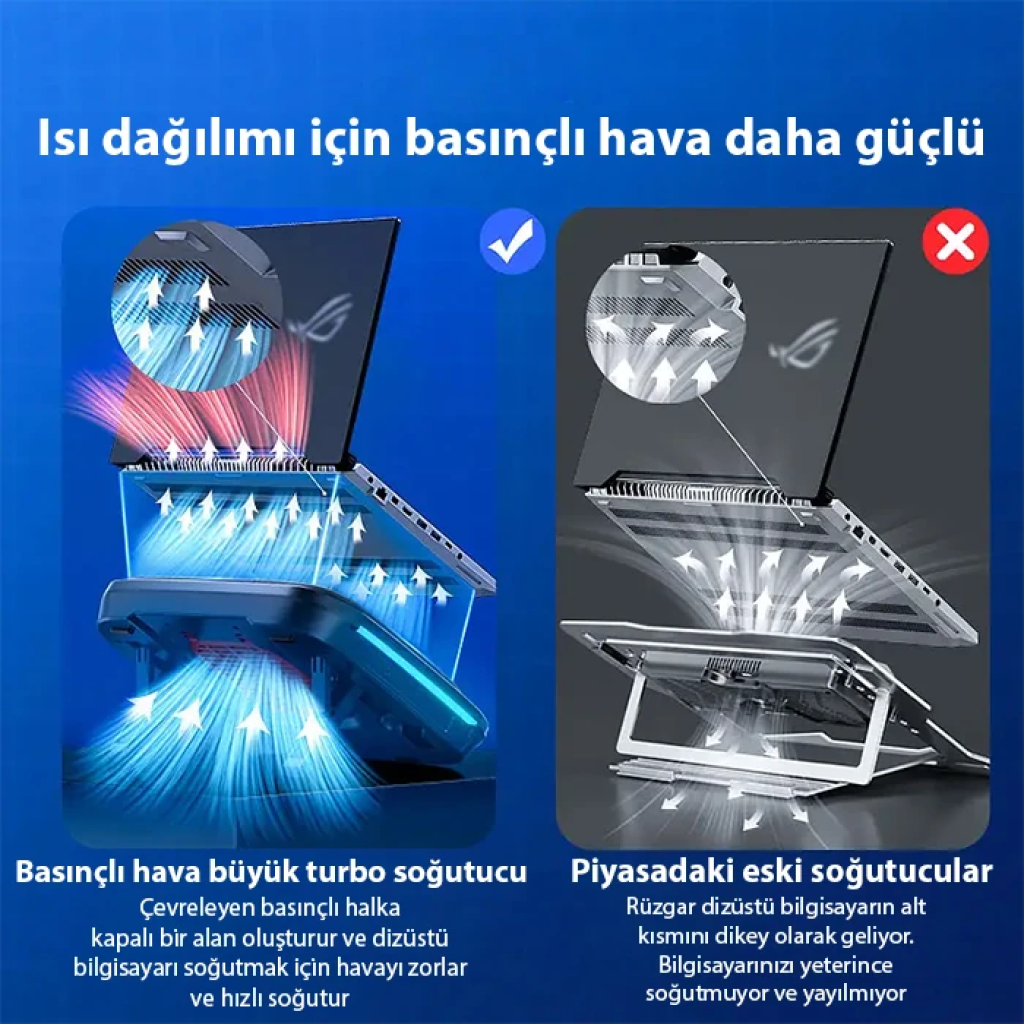 Isı dağılımı için basınçlı hava daha güçlü

Basınçlı hava büyük turbo soğutucu
Çevreleyen basınçlı halka kapalı bir alan oluşturur ve dizüstü bilgisayarı soğutmak için havayı zorlar ve hızlı soğutur

Piyasadaki eski soğutucular
Rüzgar dizüstü bilgisayarın alt kısmını dikey olarak geliyor. Bilgisayarınızı yeterince soğutmuyor ve yayılmıyor