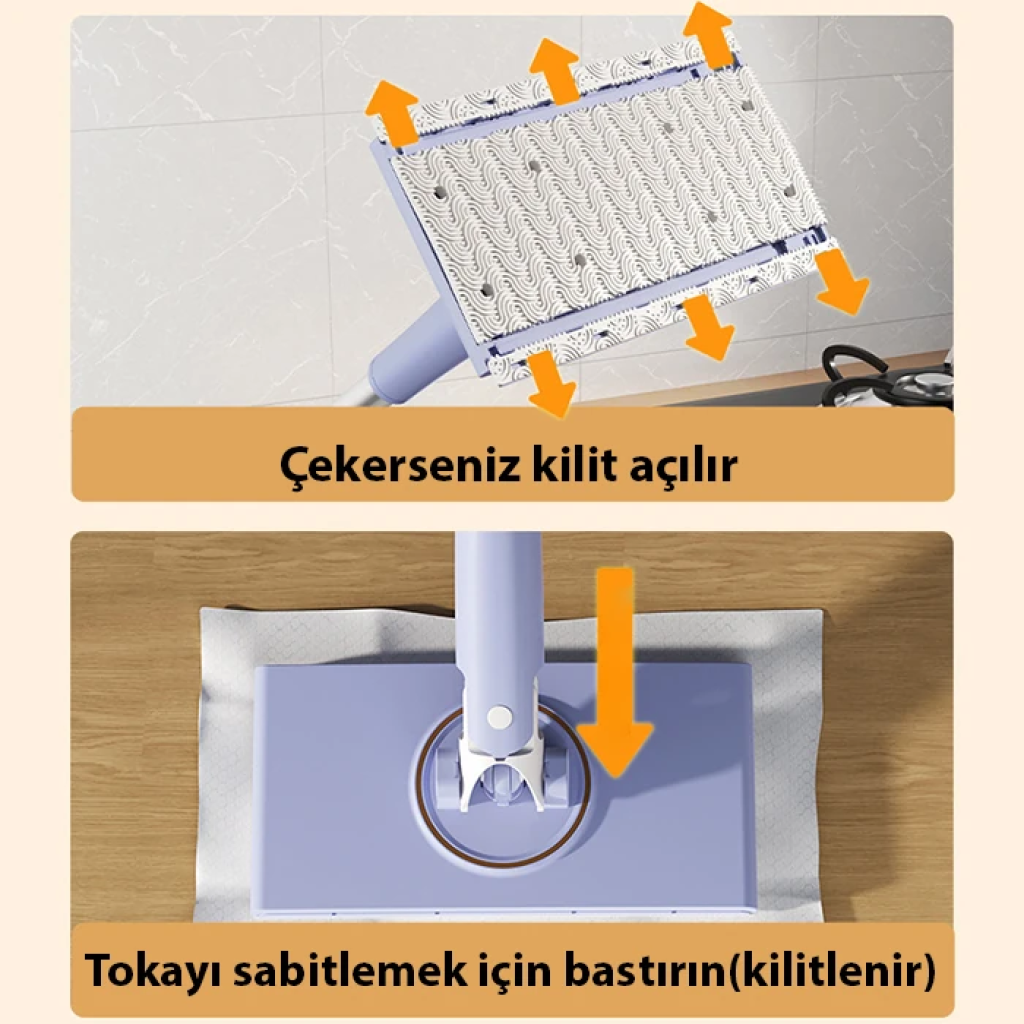 Çekerseniz kilit açılır

Tokayı sabitlemek için bastırın(kilitlenir)