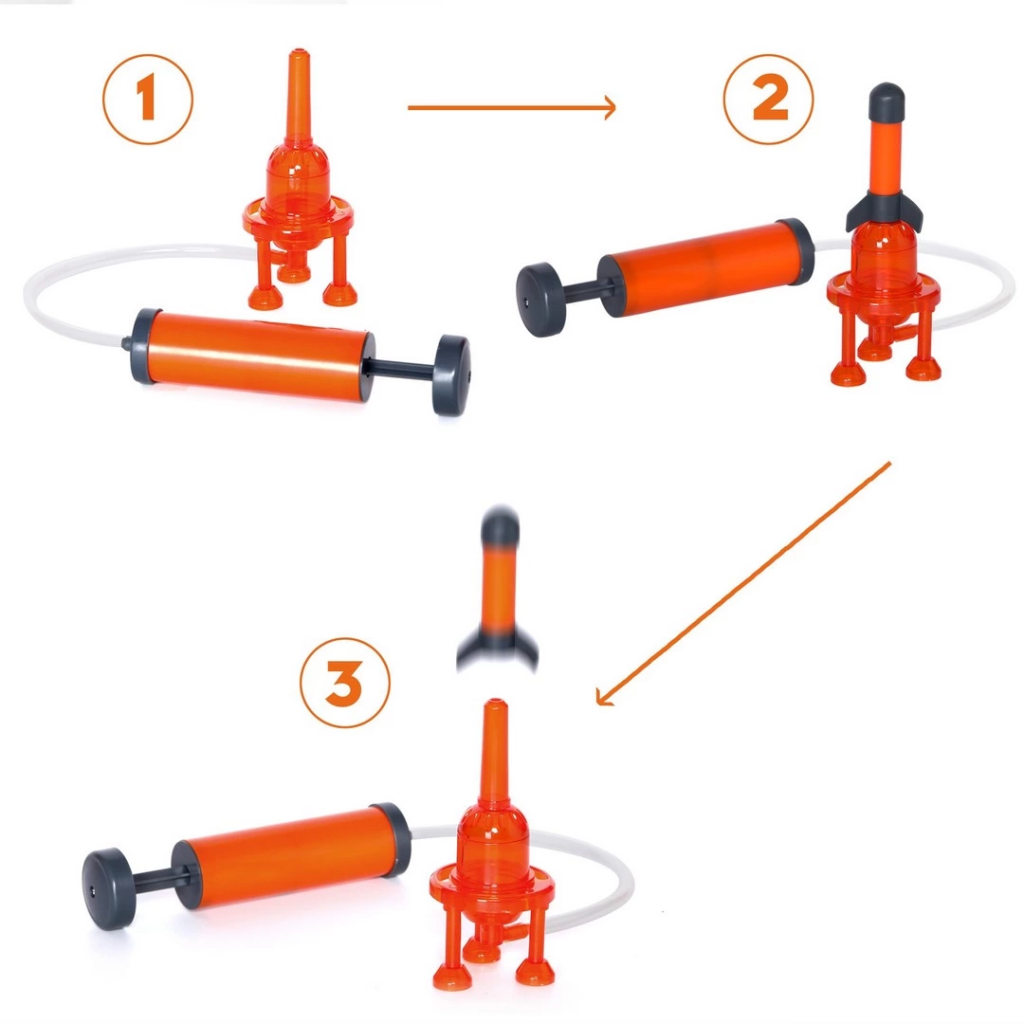 1

2

3