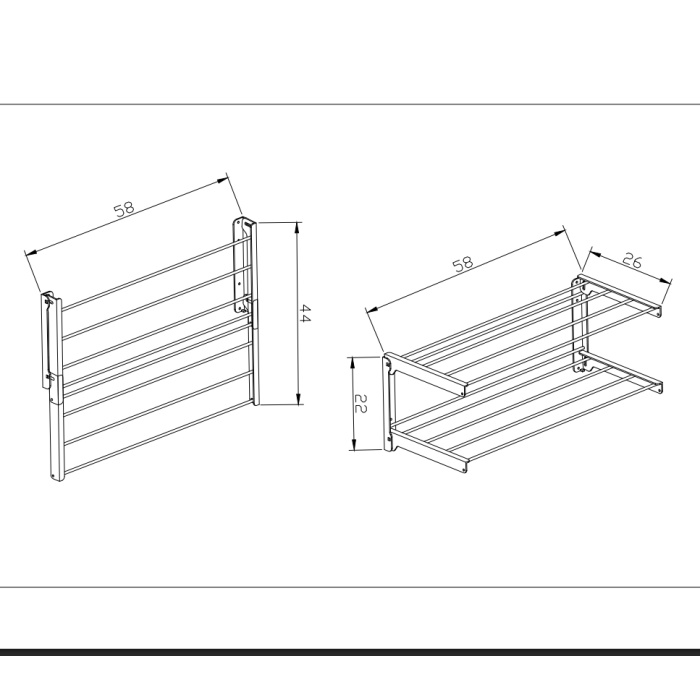 58
44
58
26
22