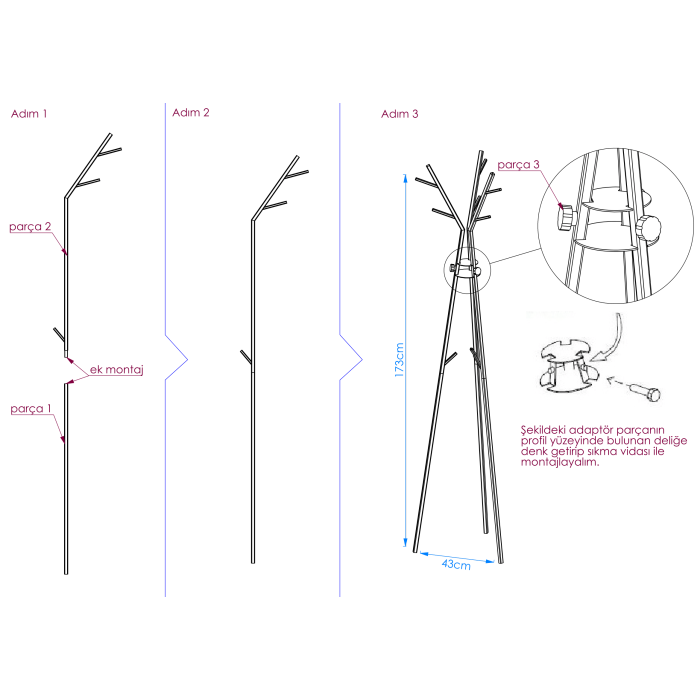 Adım 1

parça 2

ek montaj

parça 1

Adım 2

Adım 3

parça 3

173cm

43cm

Şekildeki adaptör parçanın profil yüzeyinde bulunan deliğe denk getirip sıkma vidası ile montajlayalım.