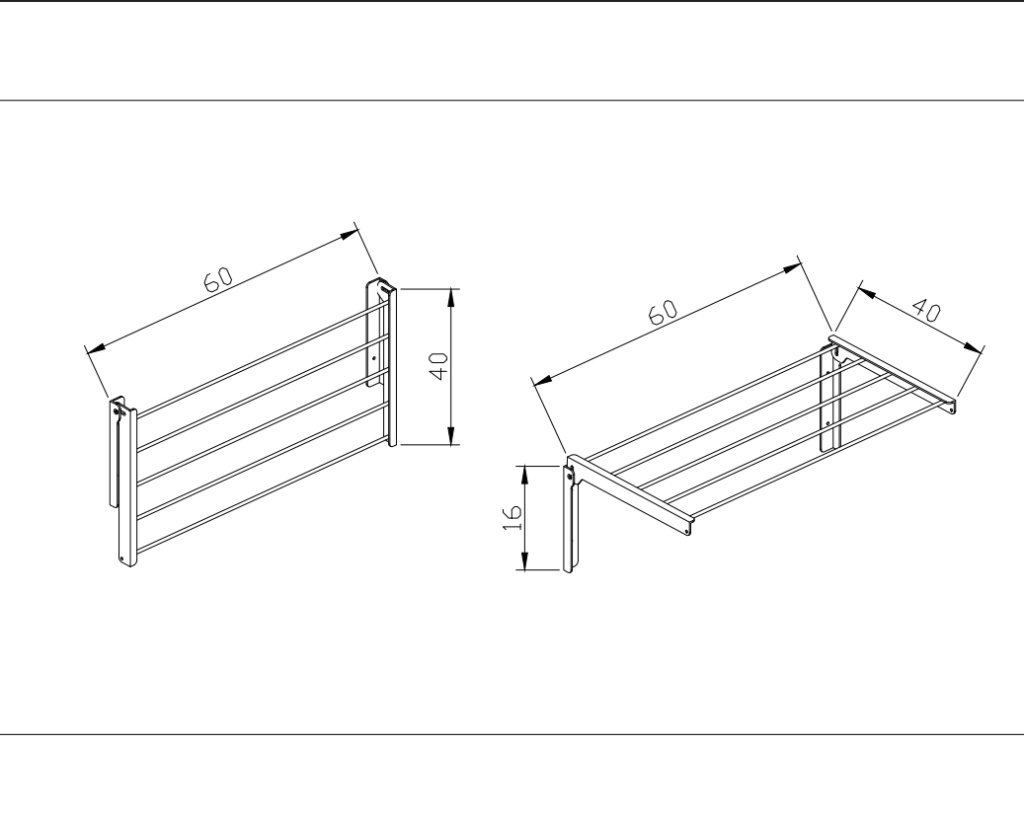 60

40

60

40

16