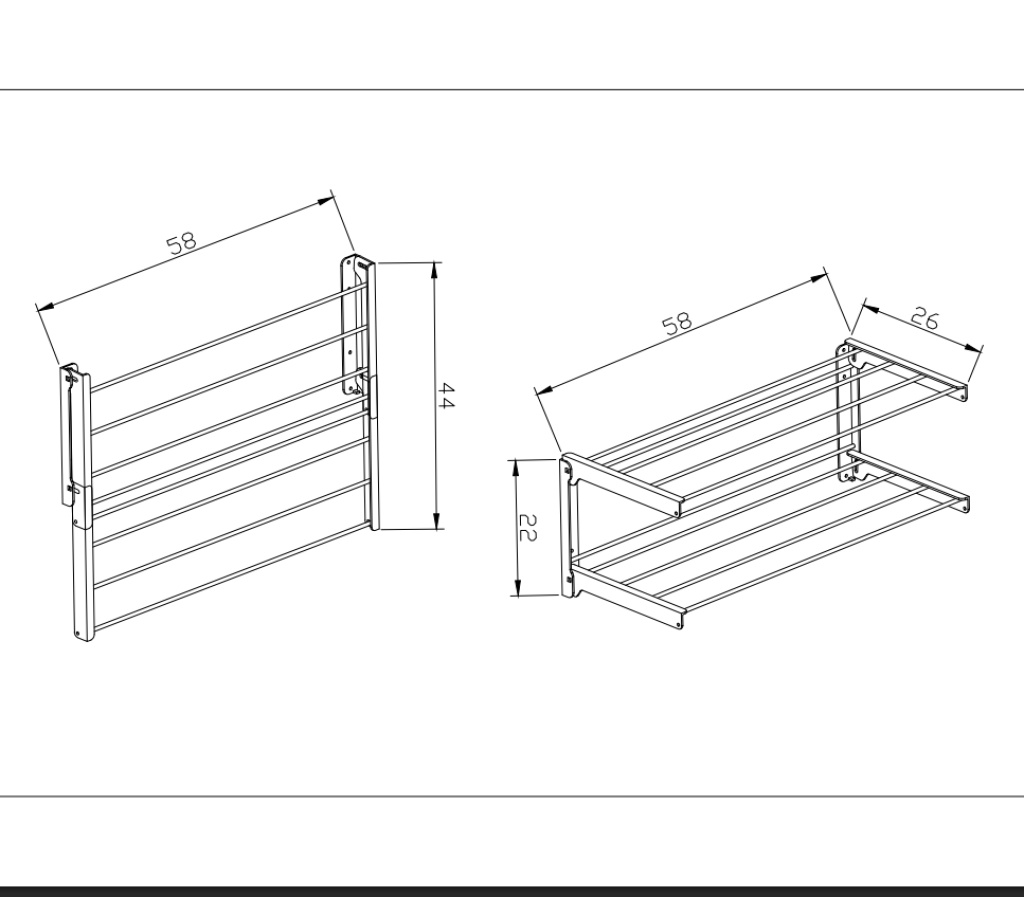 58

44

58

26

22