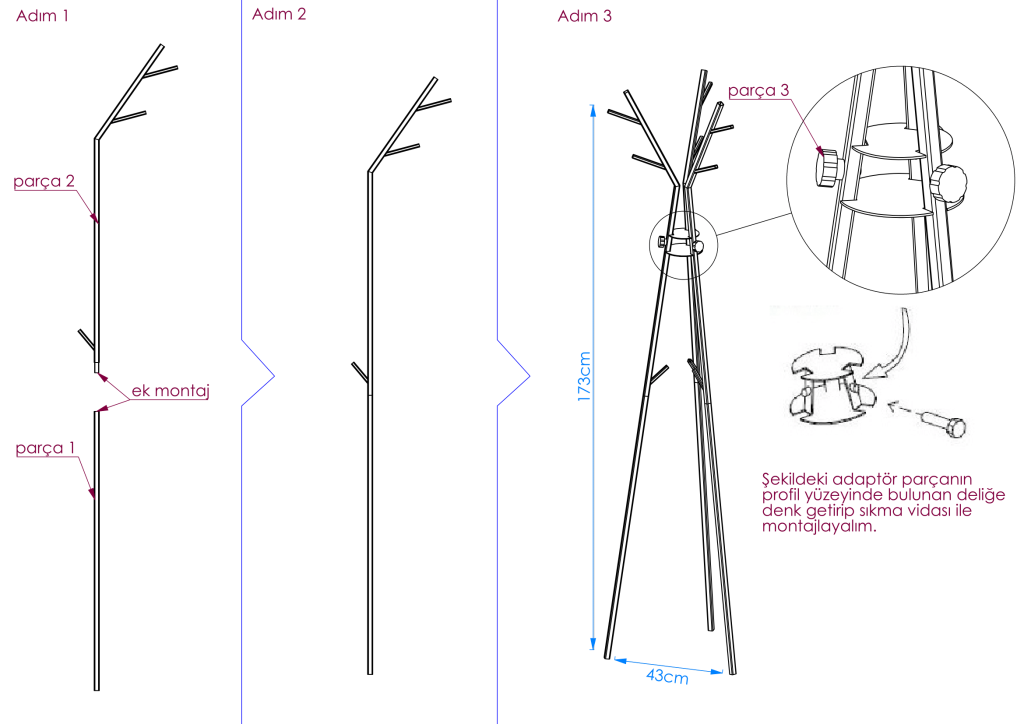 Adım 1

parça 2

ek montaj

parça 1

Adım 2

Adım 3

parça 3

173cm

43cm

Şekildeki adaptör parçanın profil yüzeyinde bulunan deliğe denk getirip sıkma vidası ile montajlayalım.