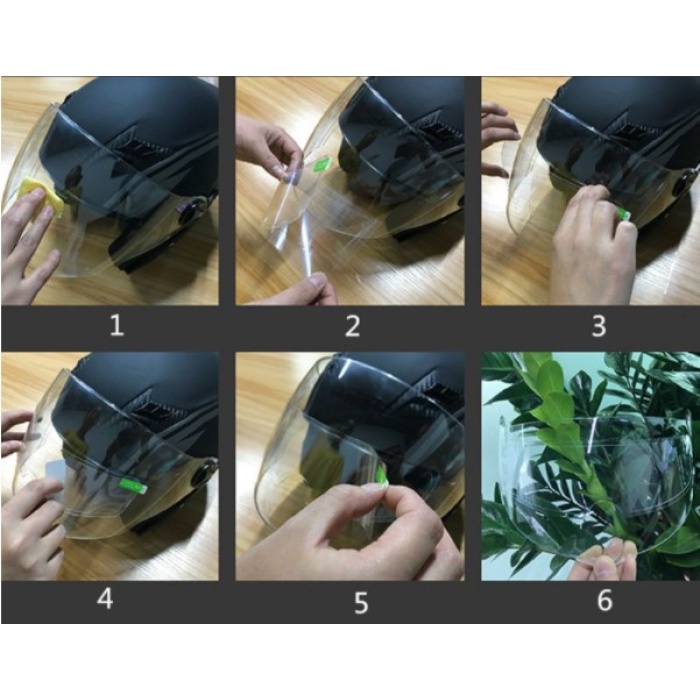 1

2

3

4

5

6