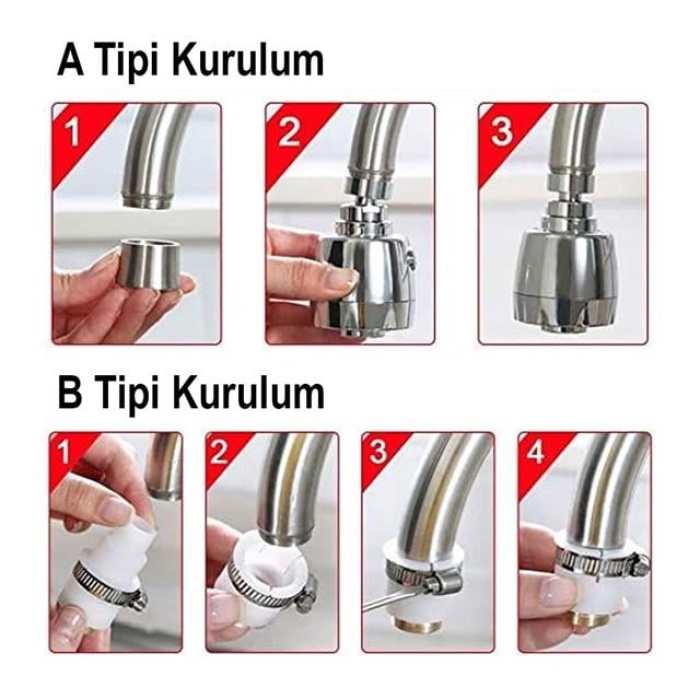 A Tipi Kurulum

1

2

3

B Tipi Kurulum

1

2

3

4