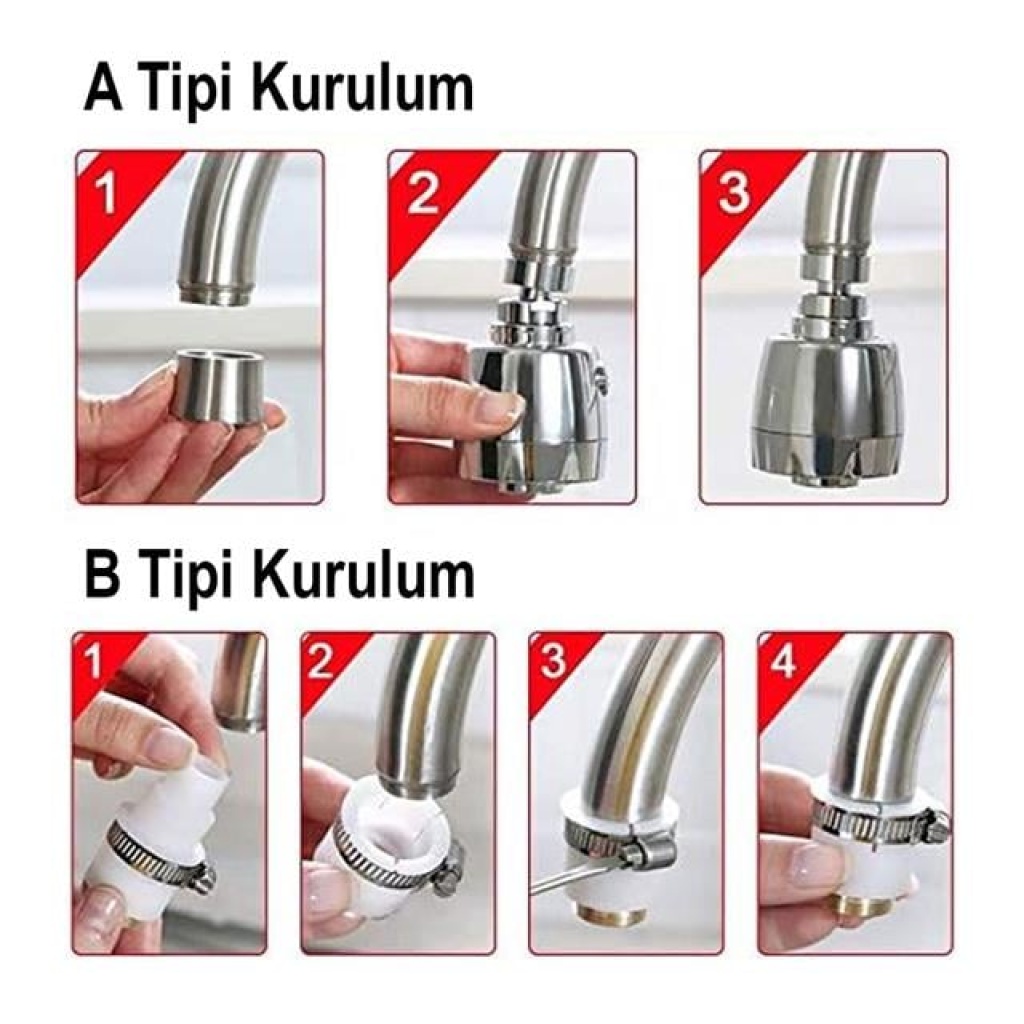 A Tipi Kurulum

1

2

3

B Tipi Kurulum

1

2

3

4