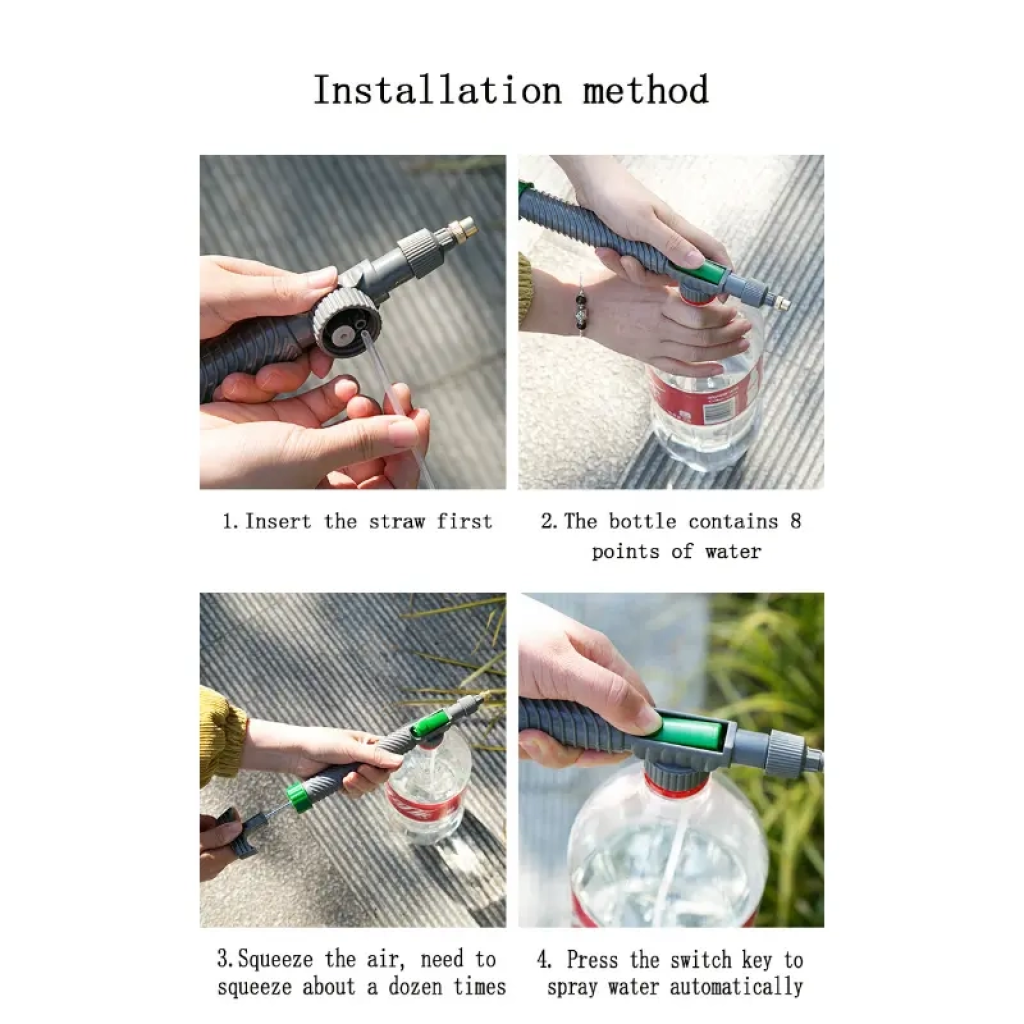 Installation method

1. Insert the straw first

2. The bottle contains 8 points of water

3. Squeeze the air, need to squeeze about a dozen times

4. Press the switch key to spray water automatically