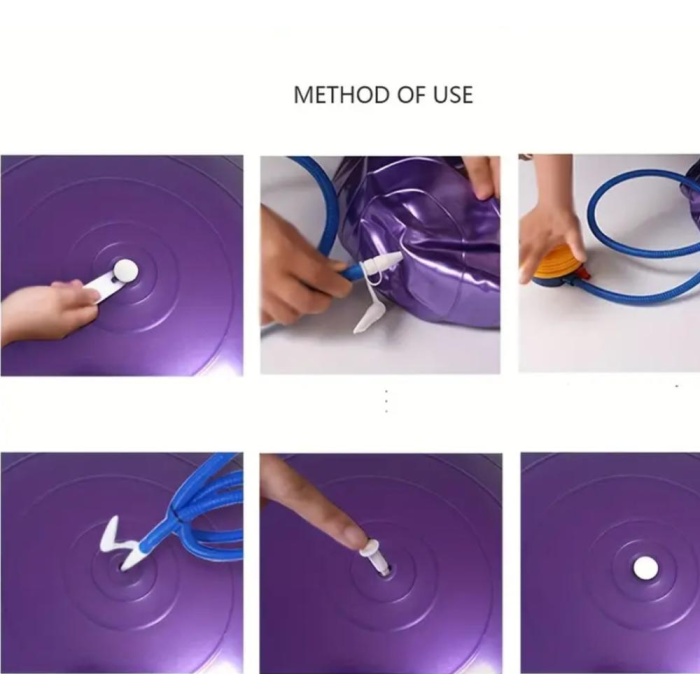 METHOD OF USE