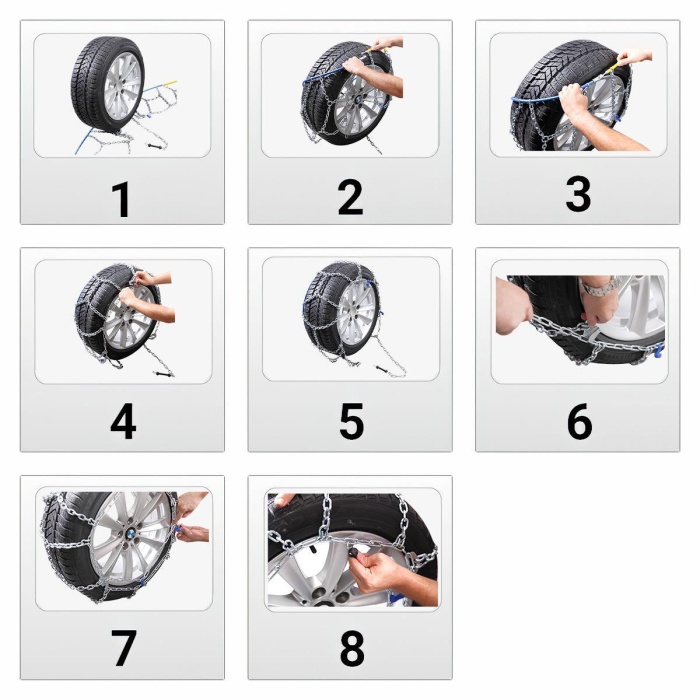 1

2

3

4

5

6

7

8