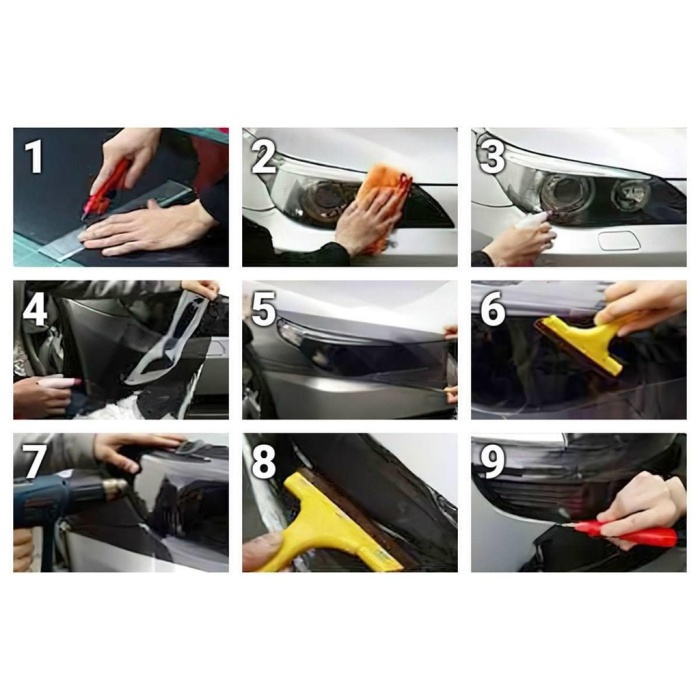 1
2
3
4
5
6
7
8
9