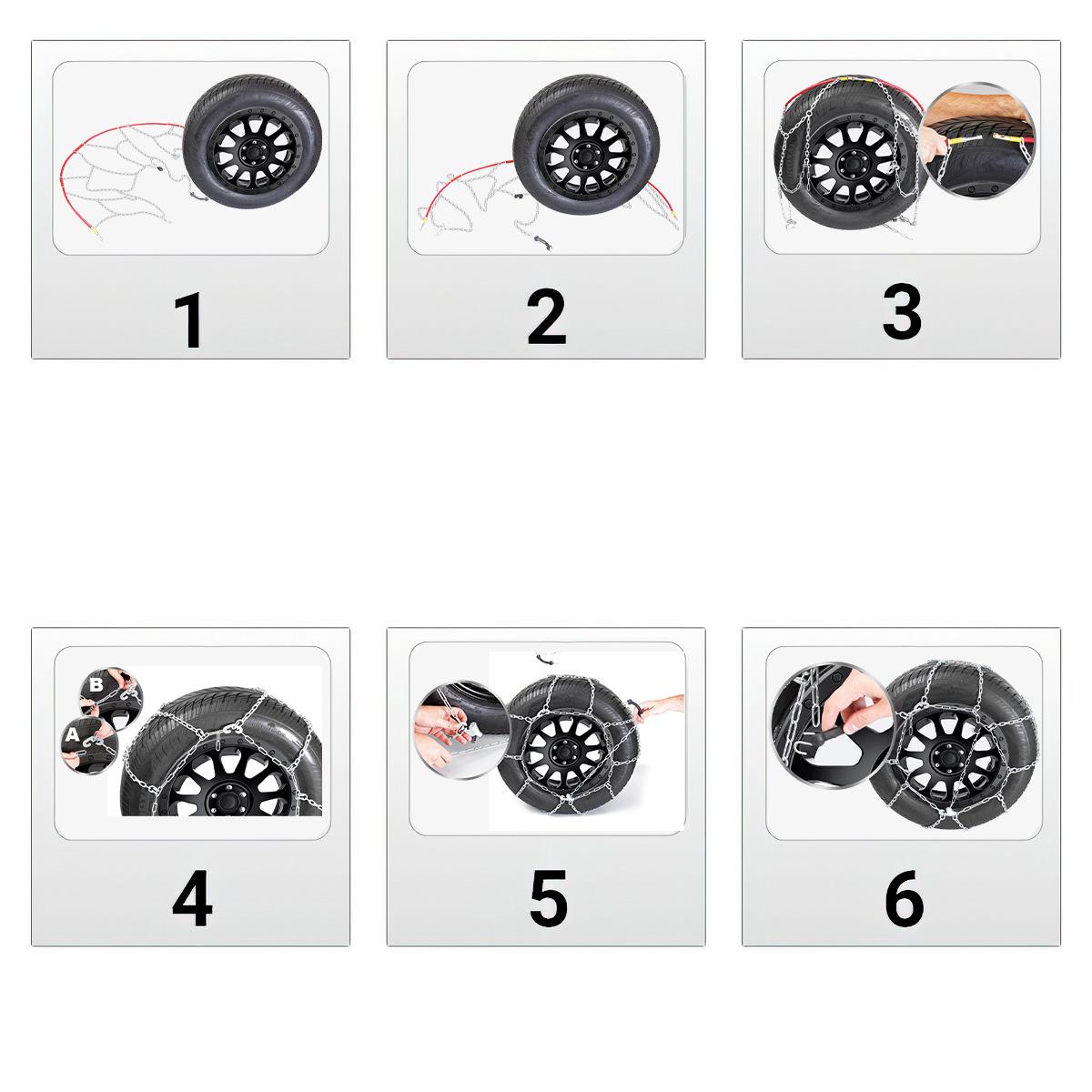 1

2

3

B

A

4

5

6