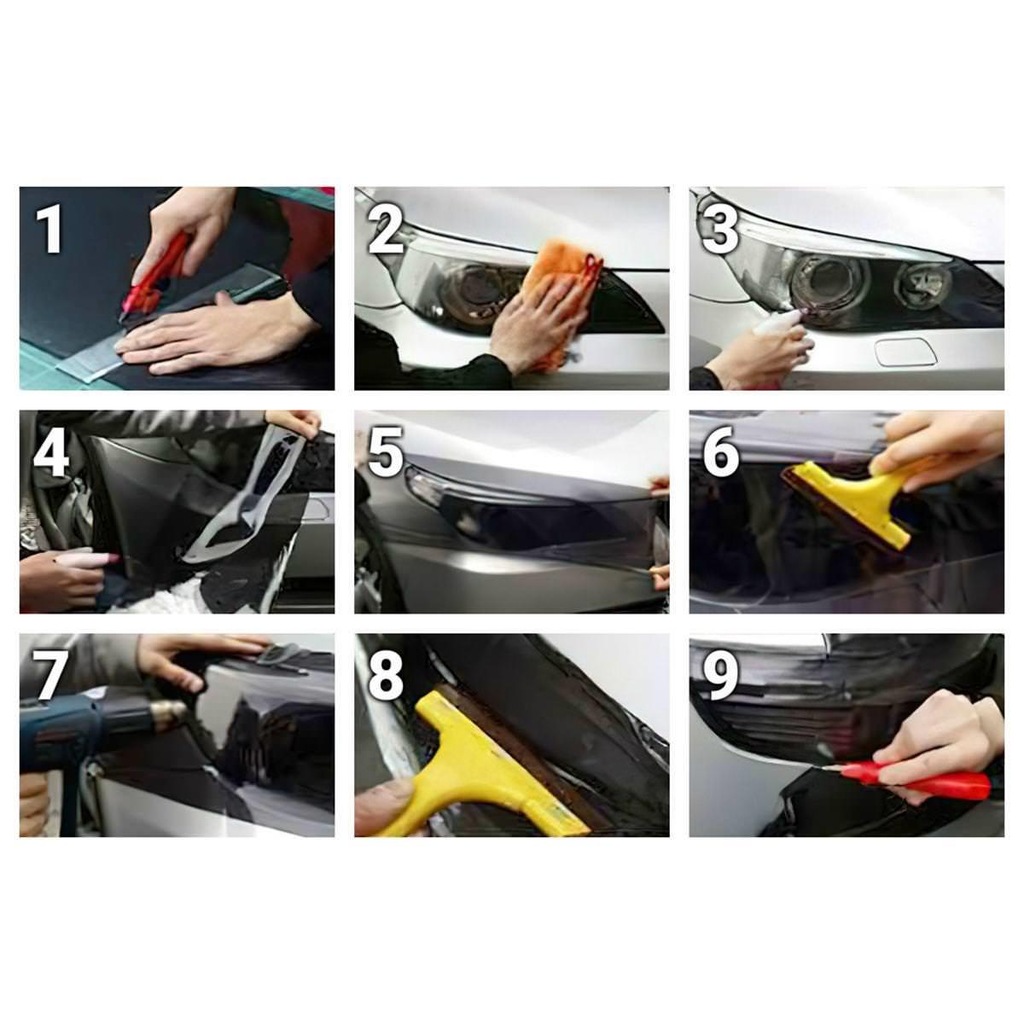 1
2
3
4
5
6
7
8
9