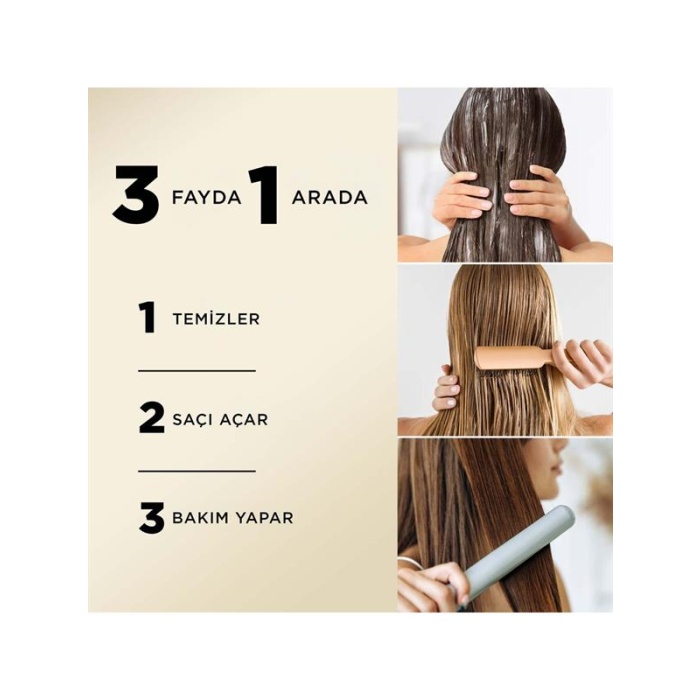 3 FAYDA 1 ARADA

1 TEMİZLER

2 SAÇI AÇAR

3 BAKIM YAPAR