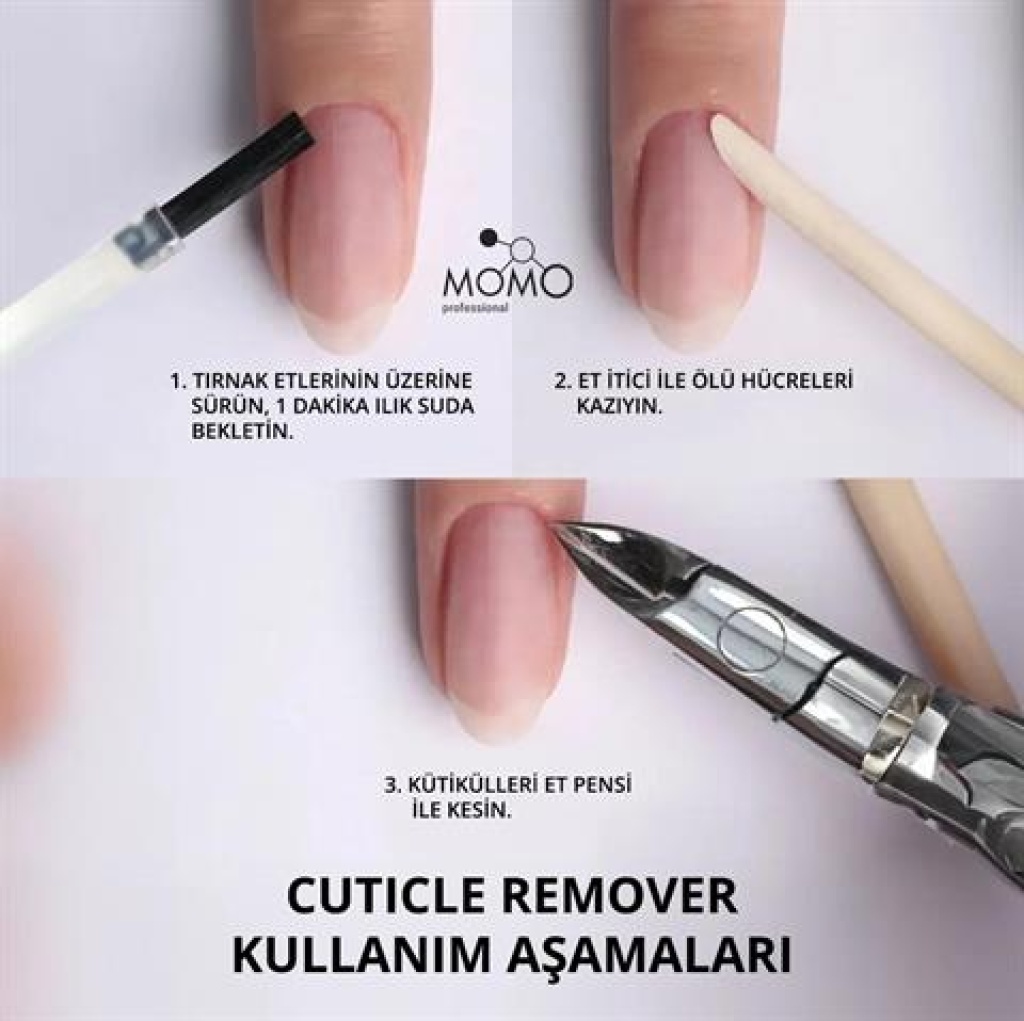 MOMO
professional

1. TIRNAK ETLERİNİN ÜZERİNE SÜRÜN, 1 DAKİKA ILIK SUDA BEKLETİN.

2. ET İTİCİ İLE ÖLÜ HÜCRELERİ KAZIYIN.

3. KÜTİKÜLLERİ ET PENSİ İLE KESİN.

CUTICLE REMOVER KULLANIM AŞAMALARI