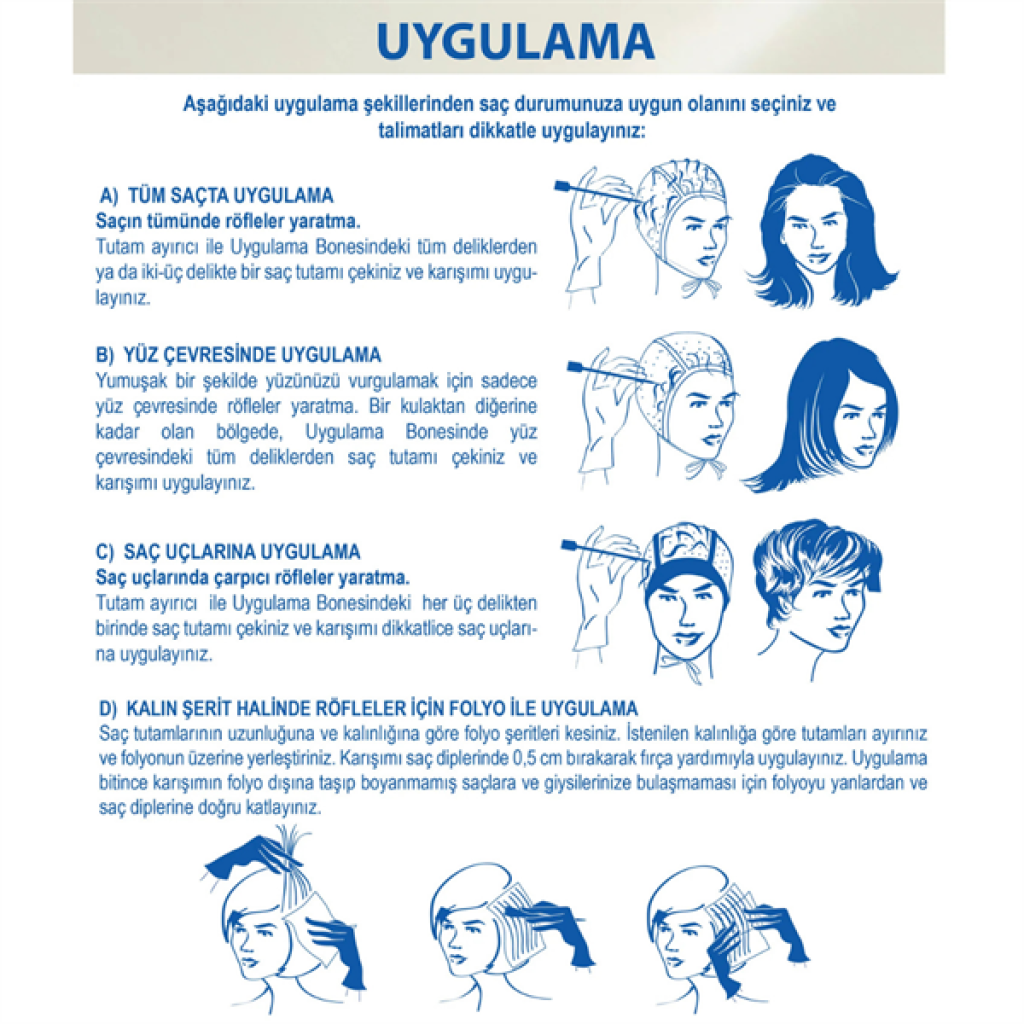 UYGULAMA

Aşağıdaki uygulama şekillerinden saç durumunuza uygun olanını seçiniz ve talimatları dikkatle uygulayınız:

A) TÜM SAÇTA UYGULAMA
Saçın tümünde röfleler yaratma.
Tutam ayırıcı ile Uygulama Bonesindeki tüm deliklerden ya da iki-üç delikte bir saç tutamı çekiniz ve karışımı uygulayınız.

B) YÜZ ÇEVRESİNDE UYGULAMA
Yumuşak bir şekilde yüzünüzü vurgulamak için sadece yüz çevresinde röfleler yaratma. Bir kulaktan diğerine kadar olan bölgede, Uygulama Bonesinde yüz çevresindeki tüm deliklerden saç tutamı çekiniz ve karışımı uygulayınız.

C) SAÇ UÇLARINA UYGULAMA
Saç uçlarında çarpıcı röfleler yaratma.
Tutam ayırıcı ile Uygulama Bonesindeki her üç delikten birinde saç tutamı çekiniz ve karışımı dikkatlice saç uçlarına uygulayınız.

D) KALIN ŞERİT HALİNDE RÖFLELER İÇİN FOLYO İLE UYGULAMA
Saç tutamlarının uzunluğuna ve kalınlığına göre folyo şeritleri kesiniz. İstenilen kalınlığa göre tutamları ayırınız ve folyonun üzerine yerleştiriniz. Karışımı saç diplerinde 0,5 cm bırakarak fırça yardımıyla uygulayınız. Uygulama bitince karışımın folyo dışına taşıp boyanmamış saçlara ve giysilerinize bulaşmaması için folyoyu yanlardan ve saç diplerine doğru katlayınız.