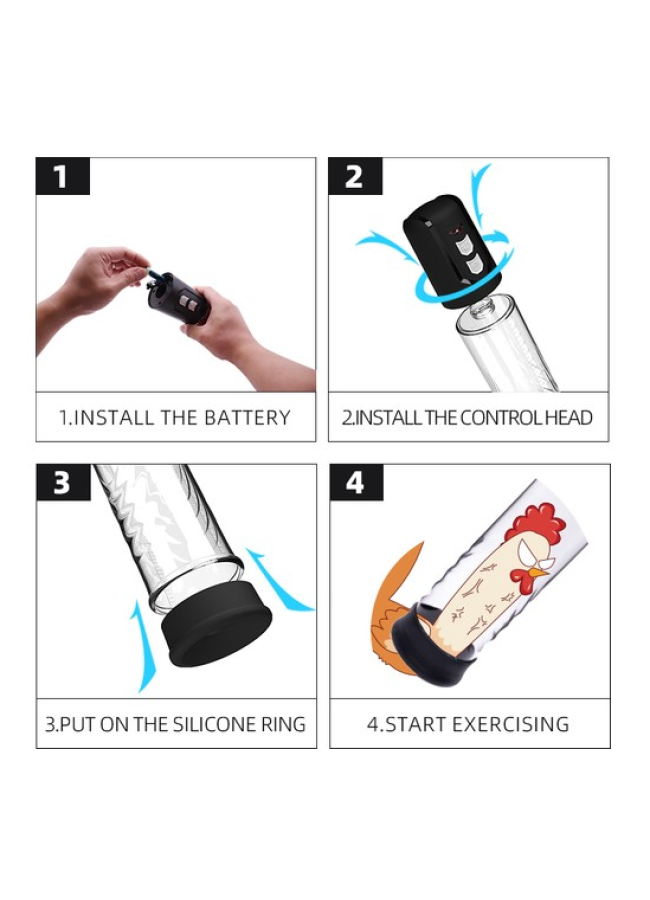 1

1.INSTALL THE BATTERY

2

2.INSTALL THE CONTROL HEAD

3

3.PUT ON THE SILICONE RING

4

4.START EXERCISING