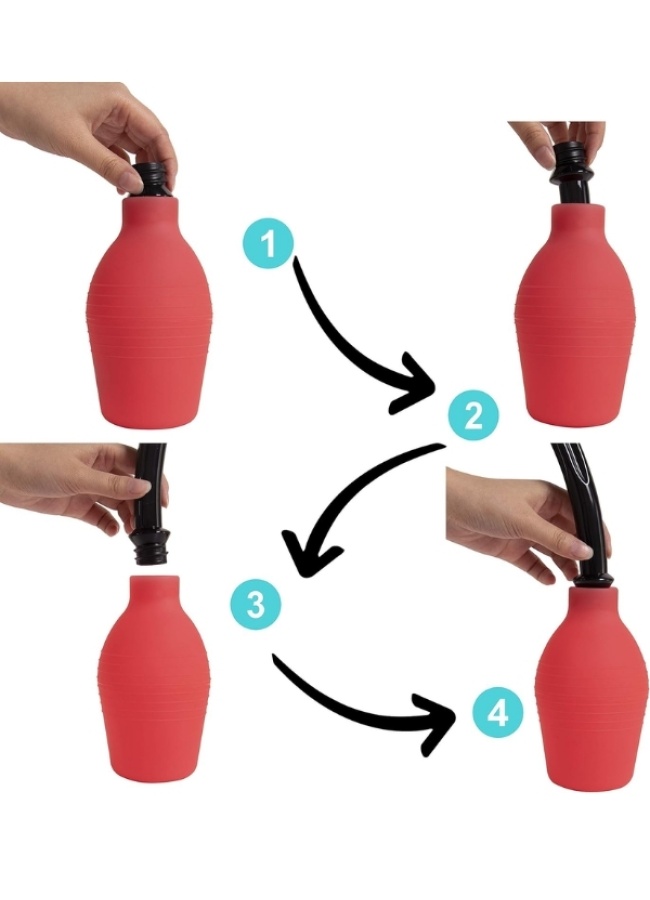 1

2

3

4