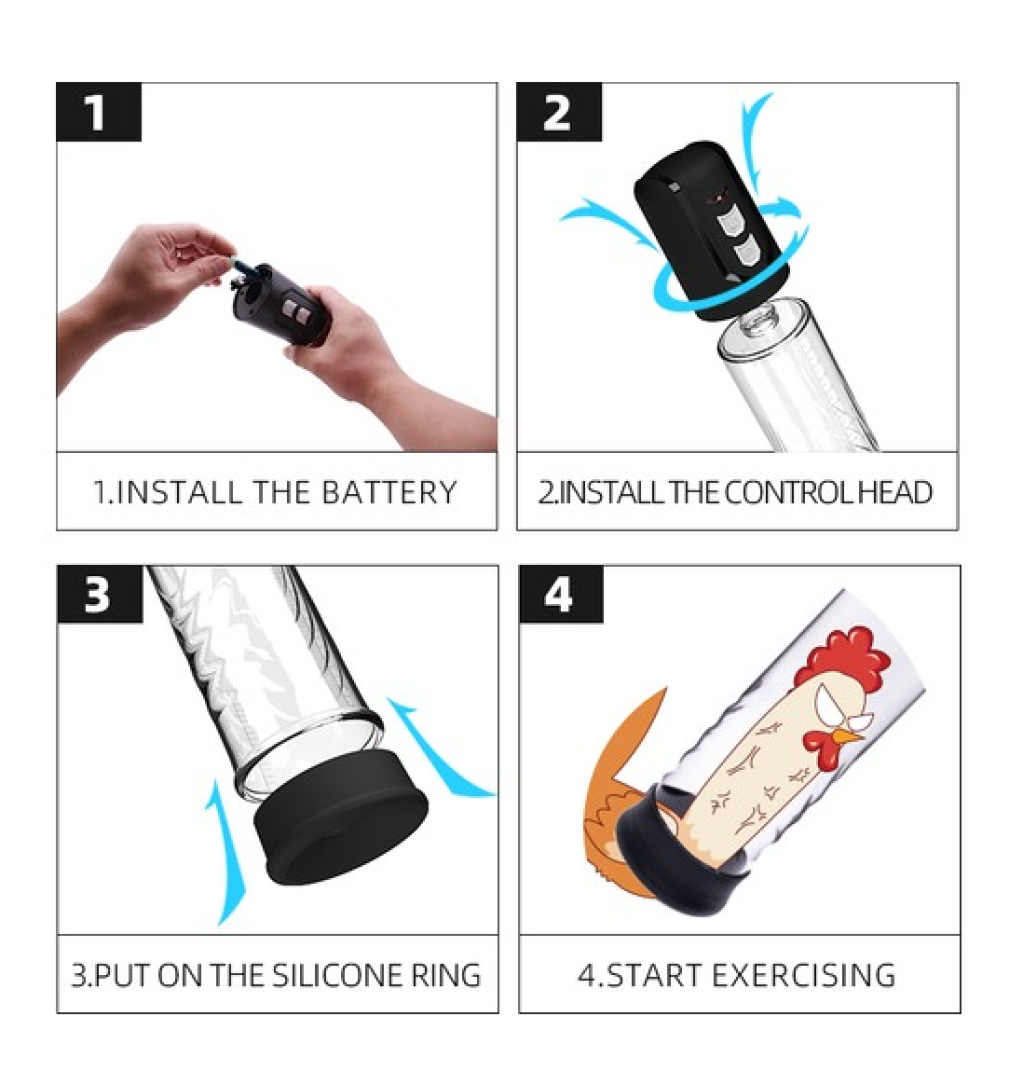 1

1.INSTALL THE BATTERY

2

2.INSTALL THE CONTROL HEAD

3

3.PUT ON THE SILICONE RING

4

4.START EXERCISING