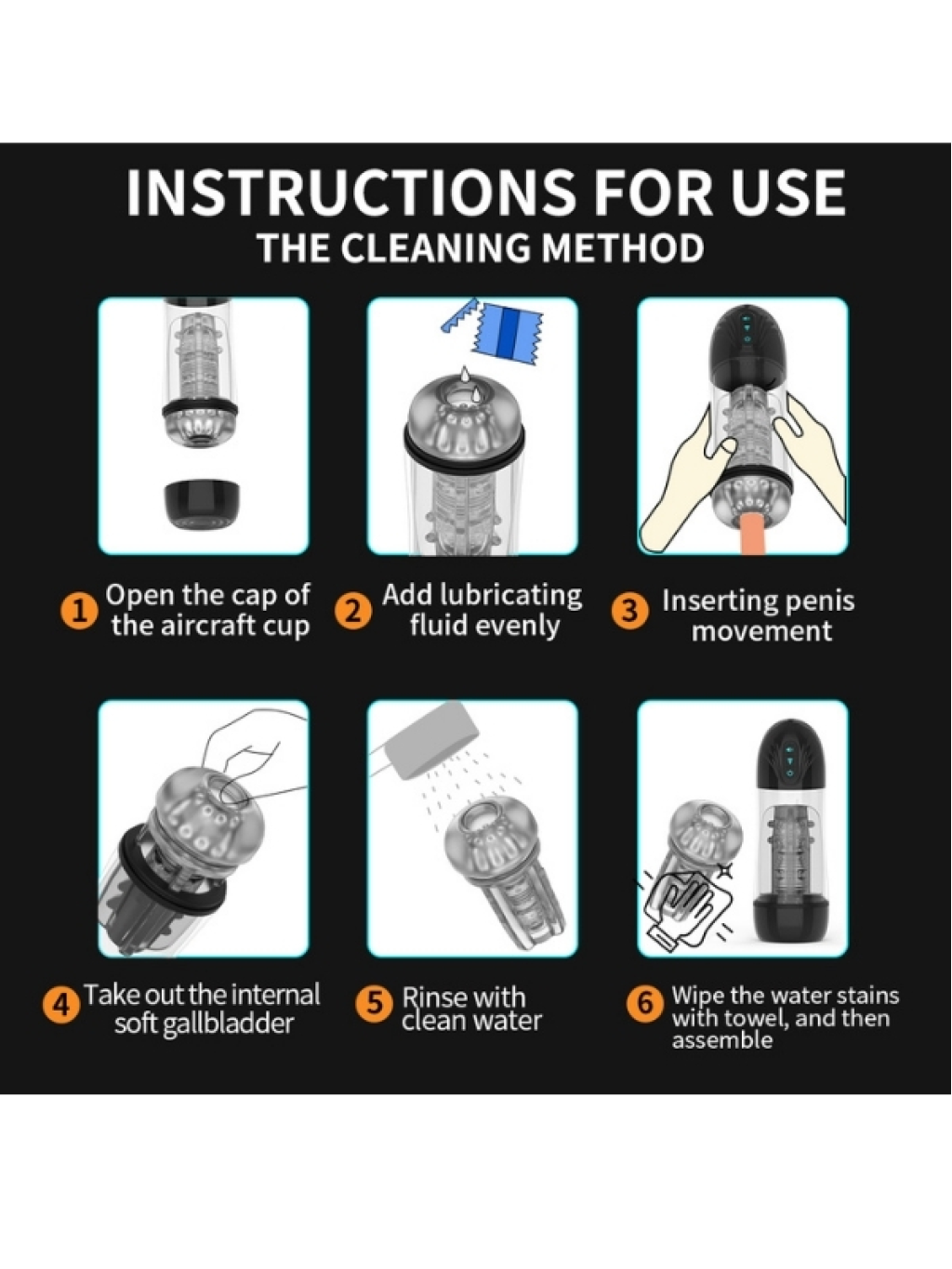 INSTRUCTIONS FOR USE
THE CLEANING METHOD

1 Open the cap of the aircraft cup

2 Add lubricating fluid evenly

3 Inserting penis movement

4 Take out the internal soft gallbladder

5 Rinse with clean water

6 Wipe the water stains with towel, and then assemble