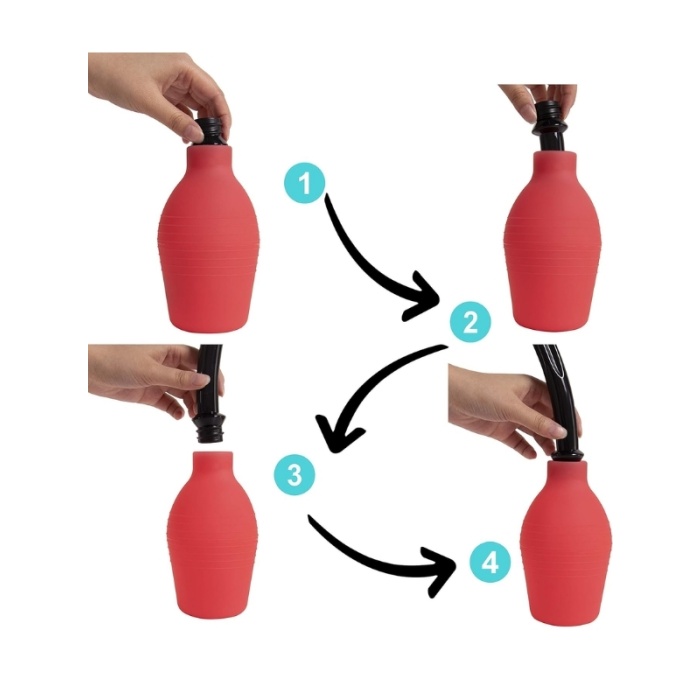 1

2

3

4