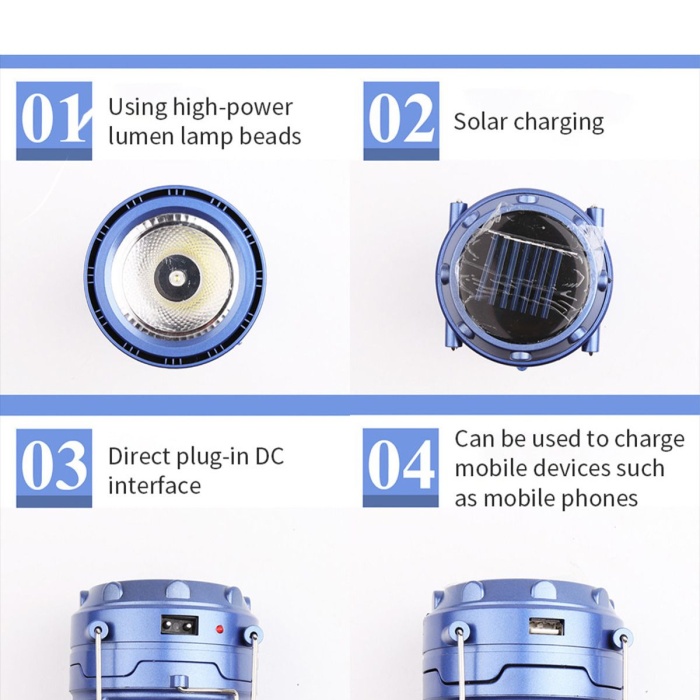 01 Using high-power lumen lamp beads

02 Solar charging

03 Direct plug-in DC interface

04 Can be used to charge mobile devices such as mobile phones