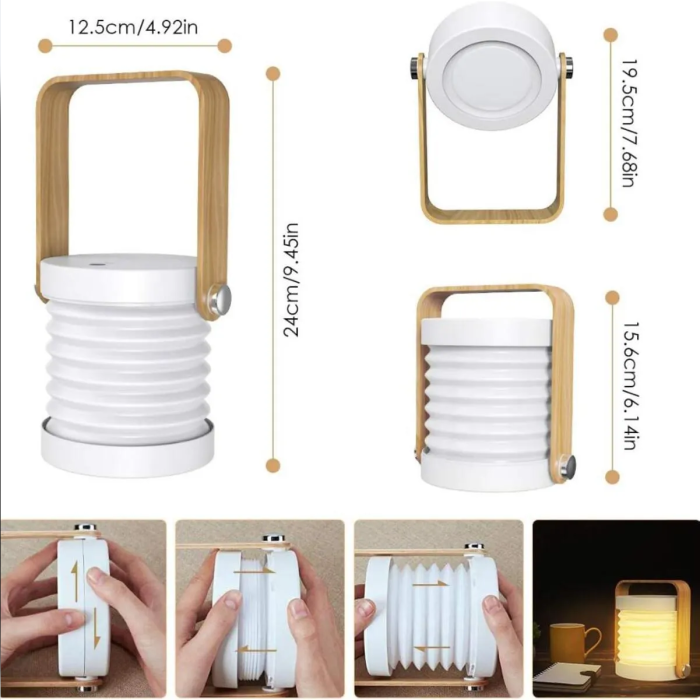 12.5cm/4.92in

24cm/9.45in

19.5cm/7.68in

15.6cm/6.14in