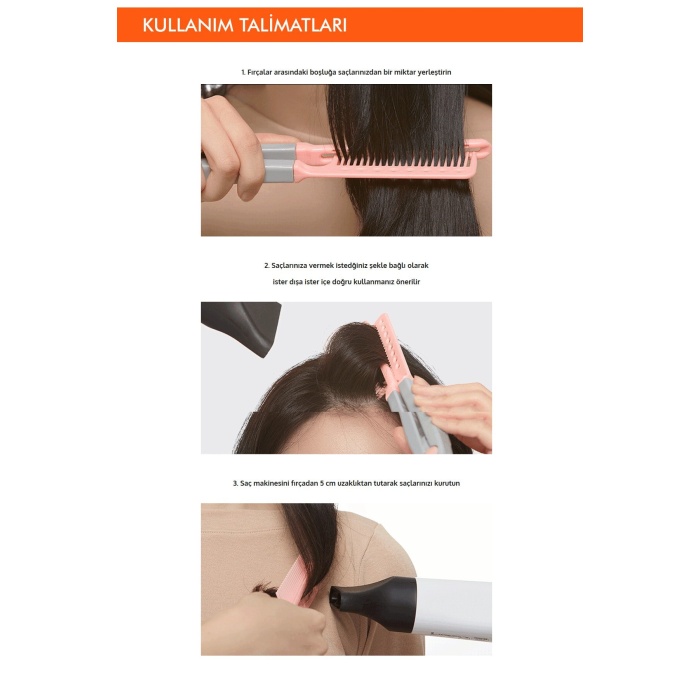 KULLANIM TALİMATLARI

1. Fırçalar arasındaki boşluğa saçlarınızdan bir miktar yerleştirin

2. Saçlarınıza vermek istediğiniz şekle bağlı olarak ister dışa ister içe doğru kullanmanız önerilir

3. Saç makinesini fırçadan 5 cm uzaklıktan tutarak saçlarınızı kurutun