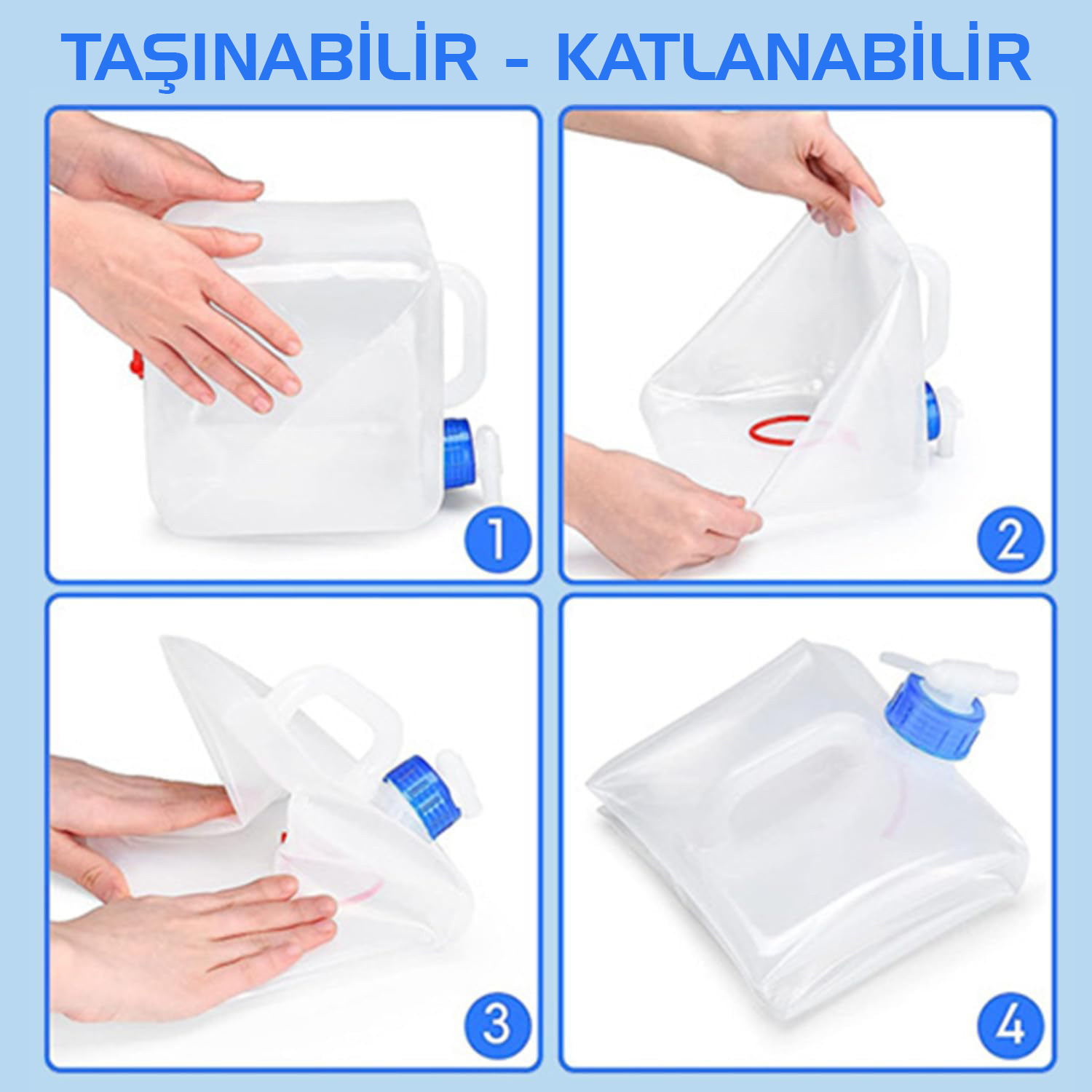 TAŞINABİLİR - KATLANABİLİR

1

2

3

4