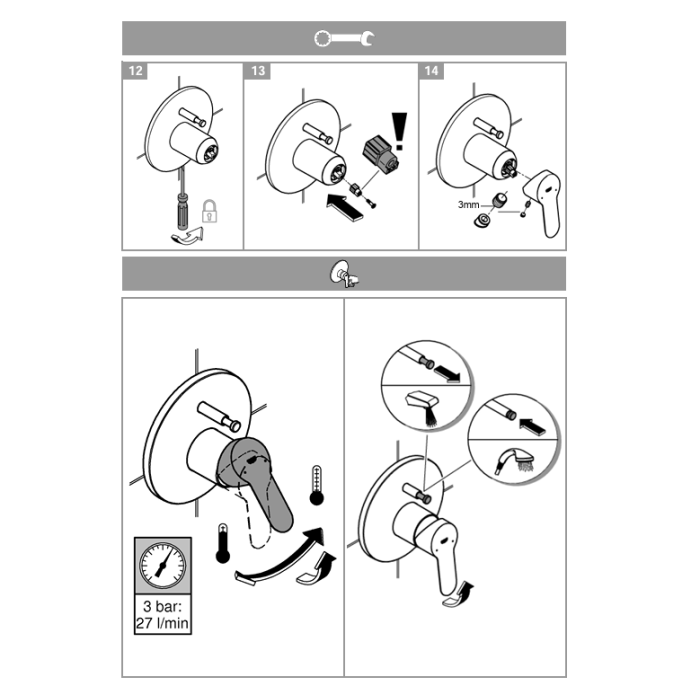 12

13

14

3mm

3 bar:
27 l/min