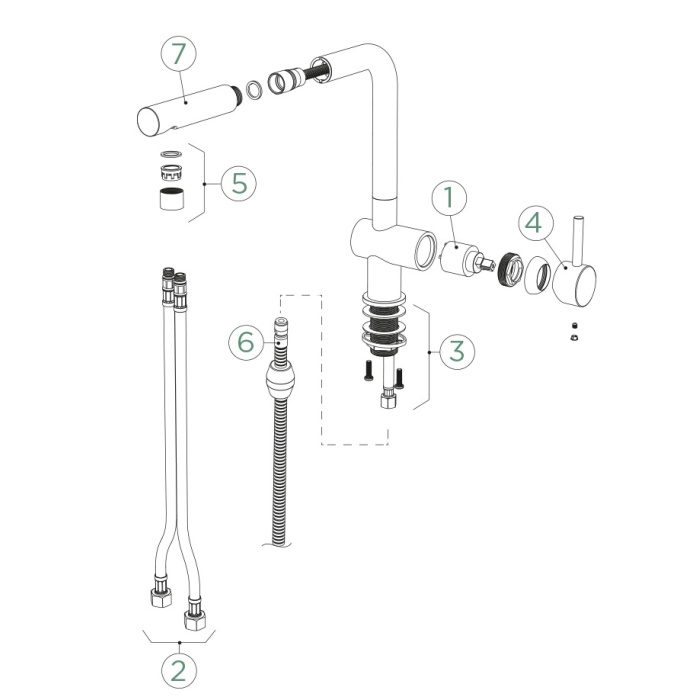 7
5
1
4
6
3
2