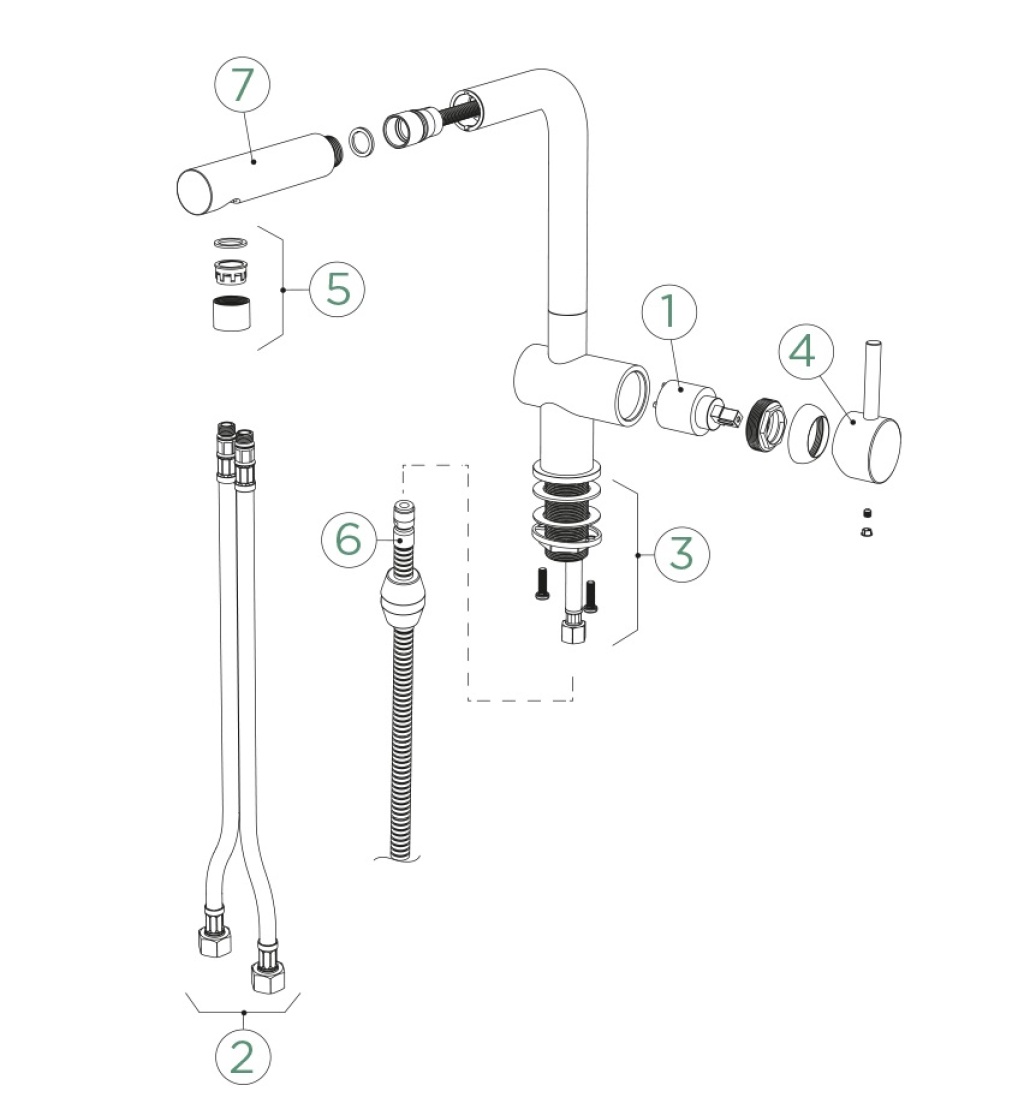 7
5
1
4
6
3
2