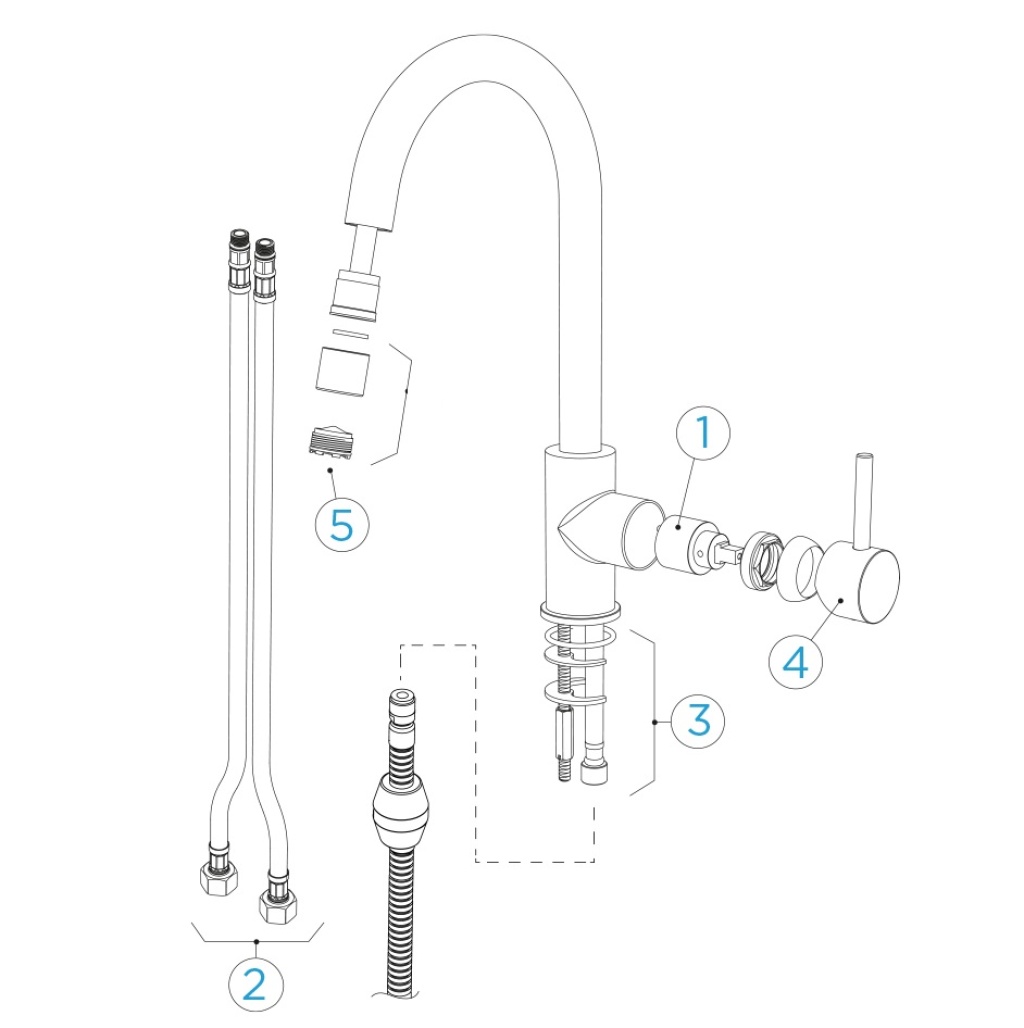 1
5
4
3
2