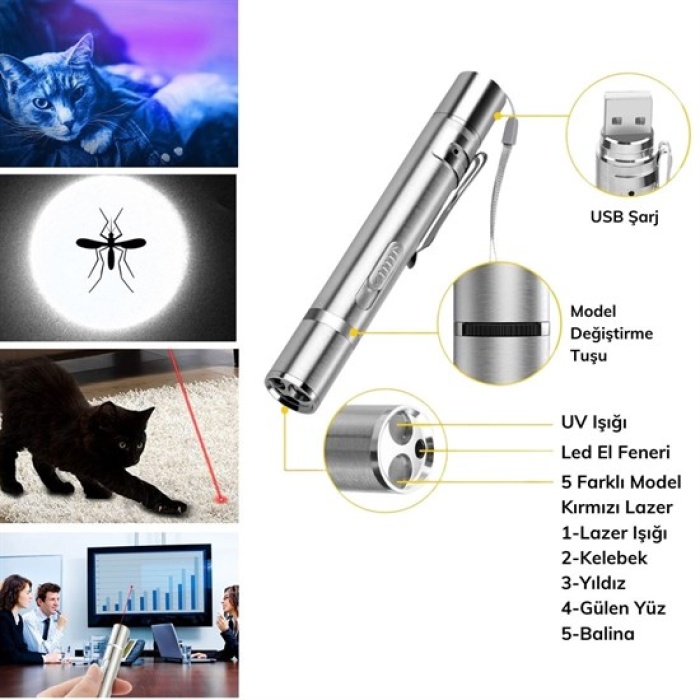 USB Şarj

Model Değiştirme Tuşu

UV Işığı

Led El Feneri

5 Farklı Model Kırmızı Lazer
1-Lazer Işığı
2-Kelebek
3-Yıldız
4-Gülen Yüz
5-Balina