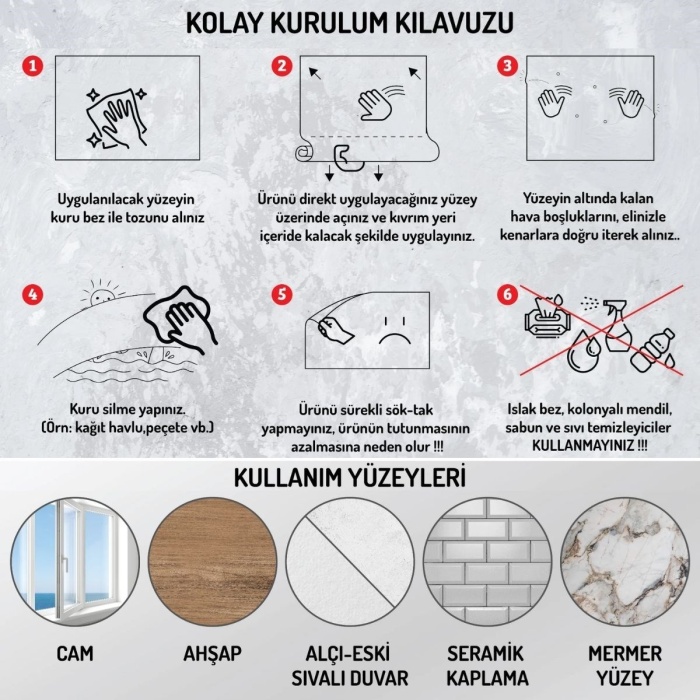 KOLAY KURULUM KILAVUZU

1

Uygulanılacak yüzeyin kuru bez ile tozunu alınız

2

Ürünü direkt uygulayacağınız yüzey üzerinde açınız ve kıvrım yeri içeride kalacak şekilde uygulayınız.

3

Yüzeyin altında kalan hava boşluklarını, elinizle kenarlara doğru iterek alınız..

4

Kuru silme yapınız. (Örn: kağıt havlu,peçete vb.)

5

Ürünü sürekli sök-tak yapmayınız, ürünün tutunmasının azalmasına neden olur !!!

6

Islak bez, kolonyalı mendil, sabun ve sıvı temizleyiciler KULLANMAYINIZ !!!

KULLANIM YÜZEYLERİ

CAM

AHŞAP

ALÇI-ESKİ SIVALI DUVAR

SERAMİK KAPLAMA

MERMER YÜZEY