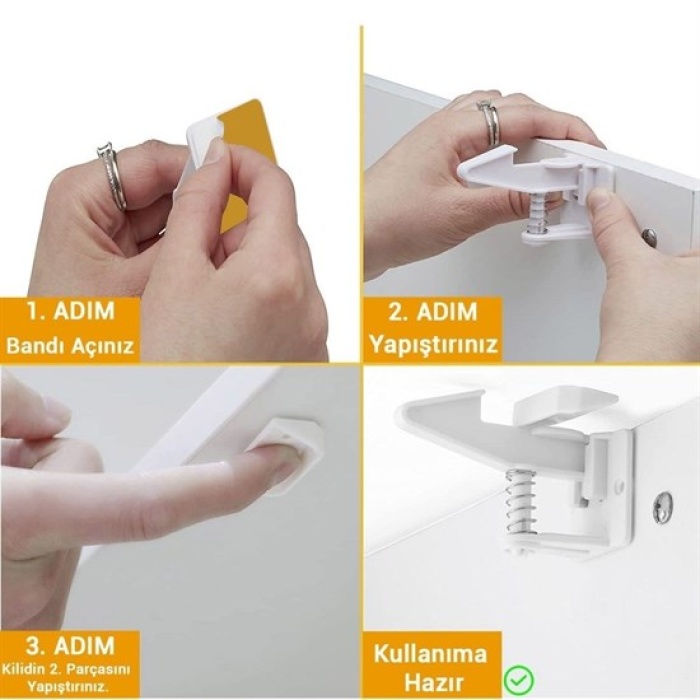 1. ADIM
Bandı Açınız

2. ADIM
Yapıştırınız

3. ADIM
Kilidin 2. Parçasını Yapıştırınız.

Kullanıma Hazır