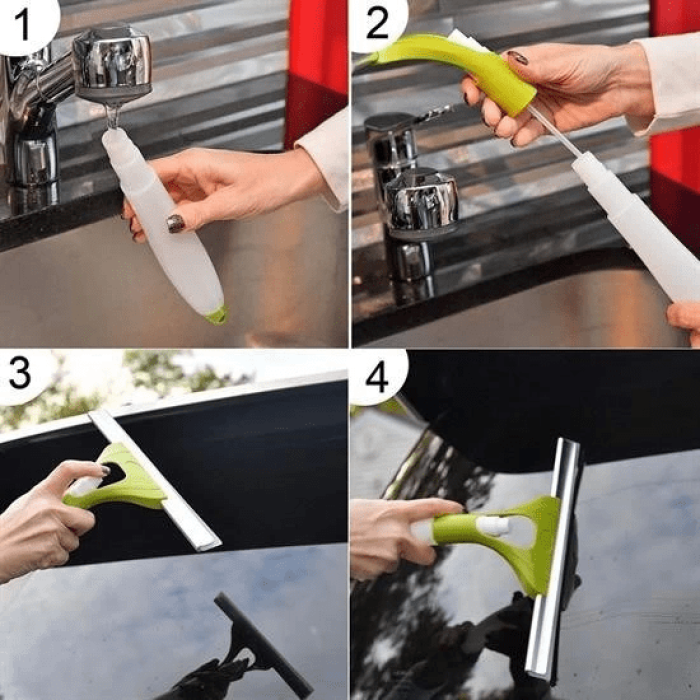 1

2

3

4