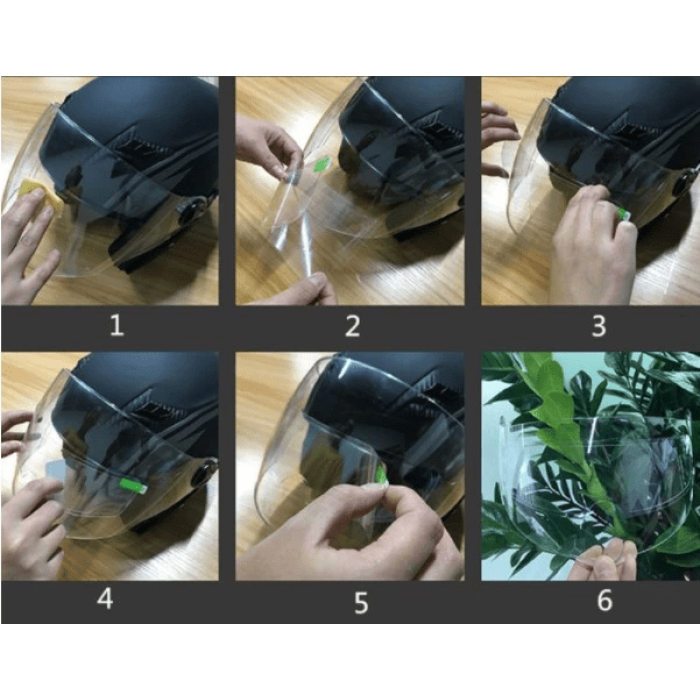 1
2
3
4
5
6