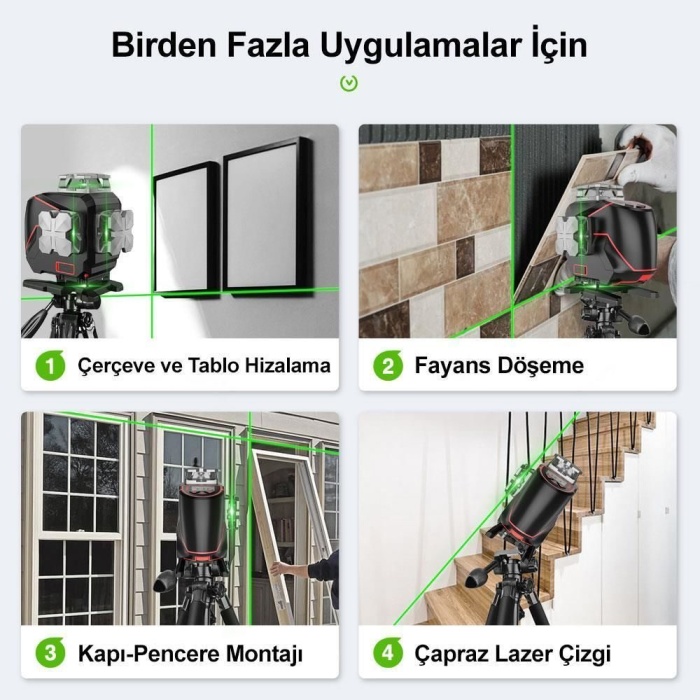 Birden Fazla Uygulamalar İçin

1 Çerçeve ve Tablo Hizalama

2 Fayans Döşeme

3 Kapı-Pencere Montajı

4 Çapraz Lazer Çizgi