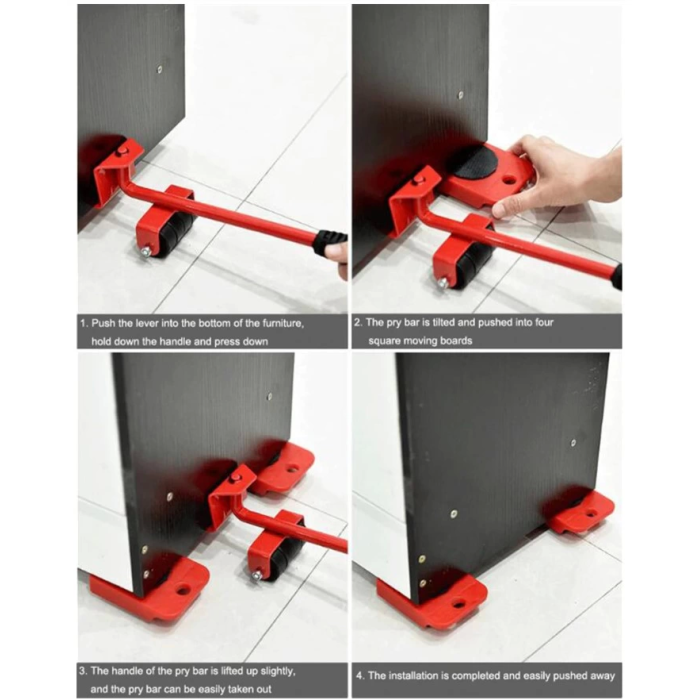 1. Push the lever into the bottom of the furniture, hold down the handle and press down

2. The pry bar is tilted and pushed into four square moving boards

3. The handle of the pry bar is lifted up slightly, and the pry bar can be easily taken out

4. The installation is completed and easily pushed away