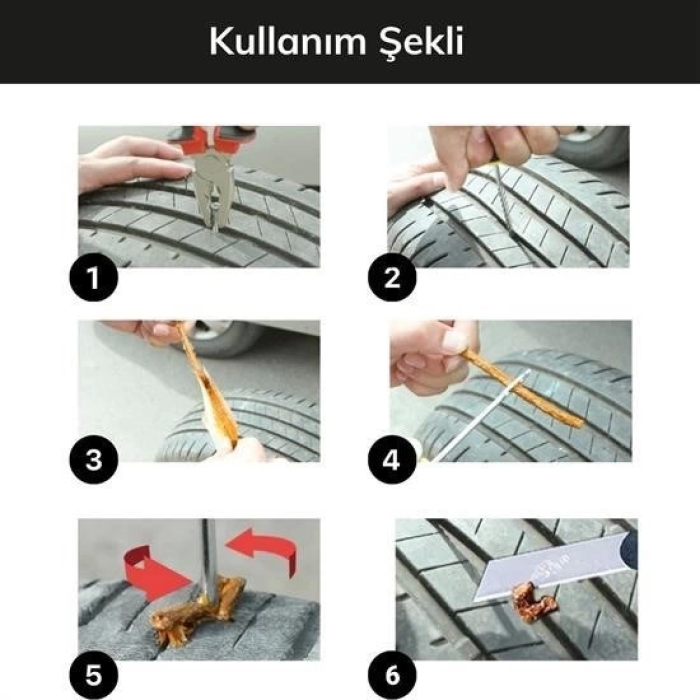 Kullanım Şekli

1

2

3

4

5

6