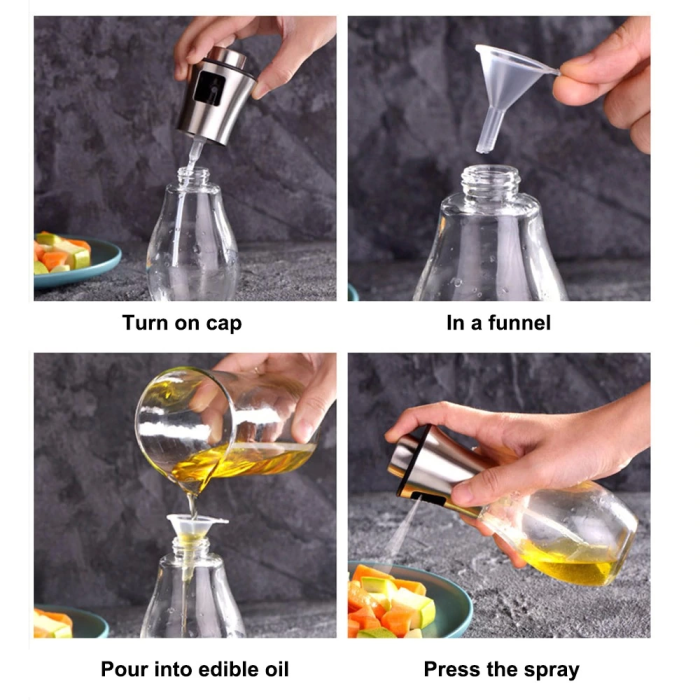 Turn on cap

In a funnel

Pour into edible oil

Press the spray