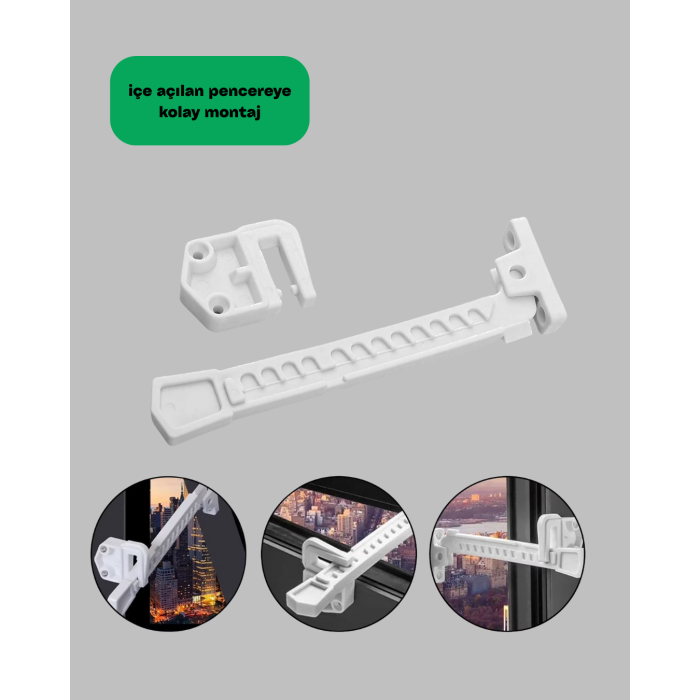 içe açılan pencereye kolay montaj