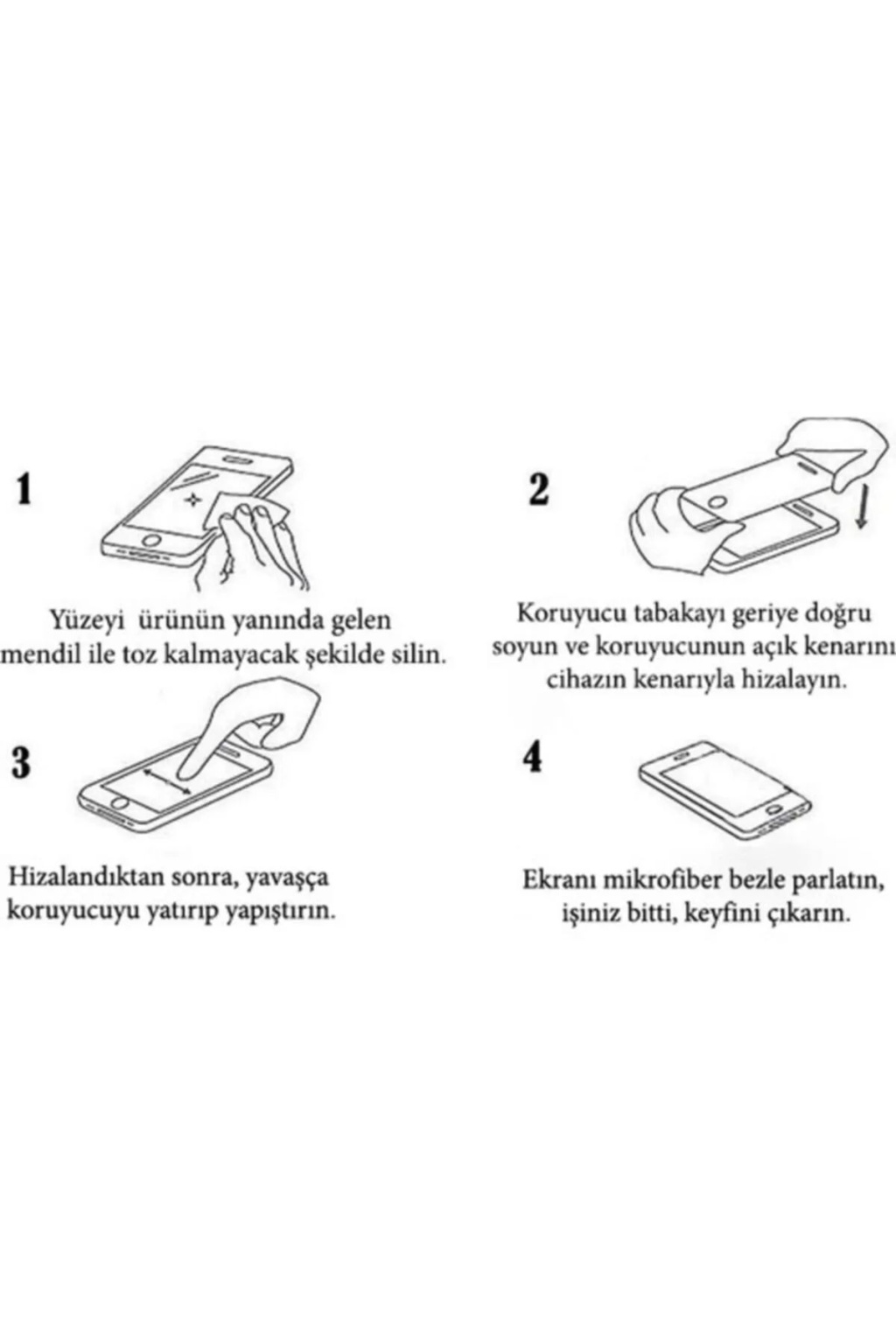 1

Yüzeyi ürünün yanında gelen mendil ile toz kalmayacak şekilde silin.

2

Koruyucu tabakayı geriye doğru soyun ve koruyucunun açık kenarını cihazın kenarıyla hizalayın.

3

Hizalandıktan sonra, yavaşça koruyucuyu yatırıp yapıştırın.

4

Ekranı mikrofiber bezle parlatın, işiniz bitti, keyfini çıkarın.