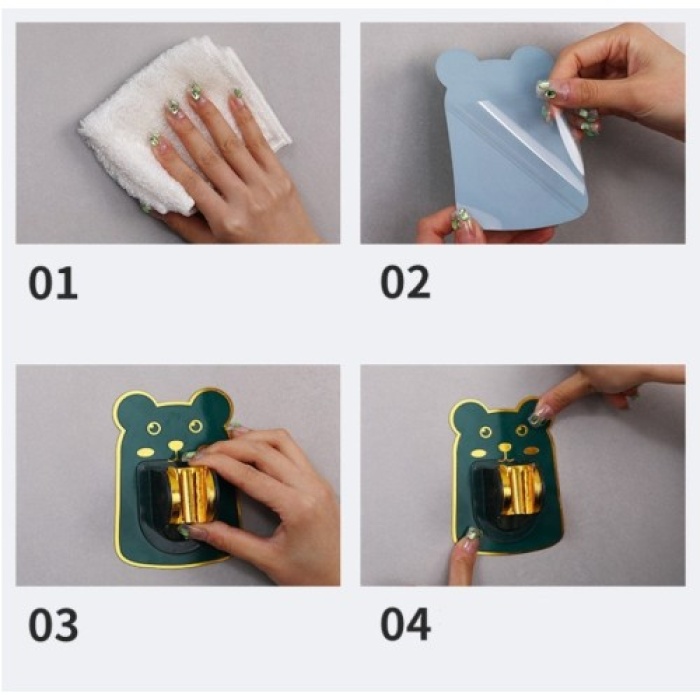 01

02

03

04